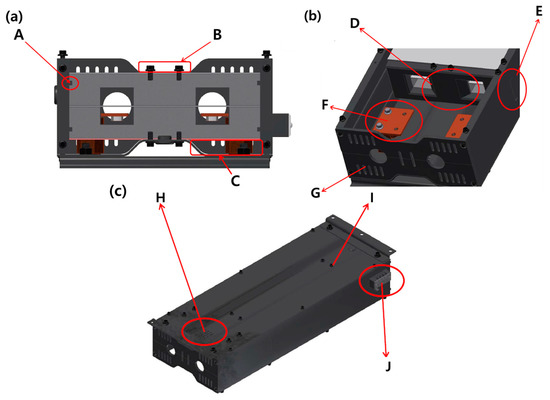 (a)
A
B
C
(b)
D
E
F
G
(c)
H
I
J