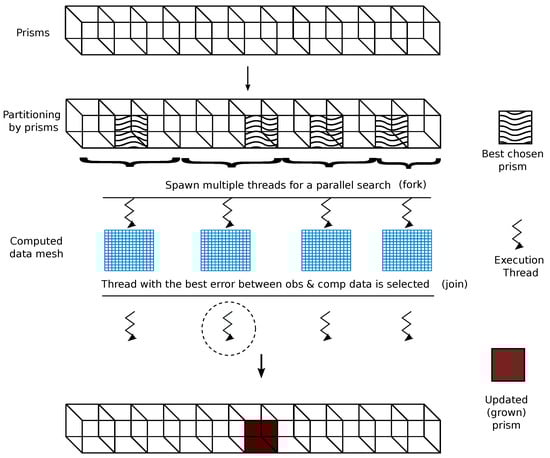 Prisms

Partitioning by prisms

Best chosen prism

Spawn multiple threads for a parallel search (fork)

Computed data mesh

Execution Thread

Thread with the best error between obs & comp data is selected (join)

Updated (grown) prism