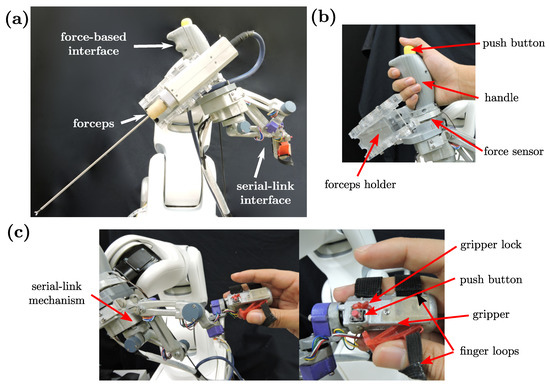 (a)

force-based interface

forceps

serial-link interface

(b)

push button

handle

force sensor

forceps holder

(c)

serial-link mechanism

gripper lock

push button

gripper

finger loops