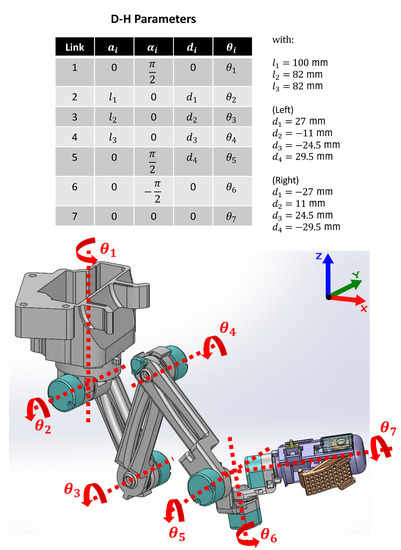 D-H Parameters

| Link | $a_i$ | $\alpha_i$ | $d_i$ | $\theta_i$ |
|---|---|---|---|---|
| 1 | 0 | $\frac{\pi}{2}$ | 0 | $\theta_1$ |
| 2 | $l_1$ | 0 | $d_1$ | $\theta_2$ |
| 3 | $l_2$ | 0 | $d_2$ | $\theta_3$ |
| 4 | $l_3$ | 0 | $d_3$ | $\theta_4$ |
| 5 | 0 | $\frac{\pi}{2}$ | $d_4$ | $\theta_5$ |
| 6 | 0 | $-\frac{\pi}{2}$ | 0 | $\theta_6$ |
| 7 | 0 | 0 | 0 | $\theta_7$ |

with:

$l_1 = 100$ mm
$l_2 = 82$ mm
$l_3 = 82$ mm

(Left)
$d_1 = 27$ mm
$d_2 = -11$ mm
$d_3 = -24.5$ mm
$d_4 = 29.5$ mm

(Right)
$d_1 = -27$ mm
$d_2 = 11$ mm
$d_3 = 24.5$ mm
$d_4 = -29.5$ mm

$\theta_1$
Z
Y
X
$\theta_4$
$\theta_2$
$\theta_7$
$\theta_3$
$\theta_5$
$\theta_6$