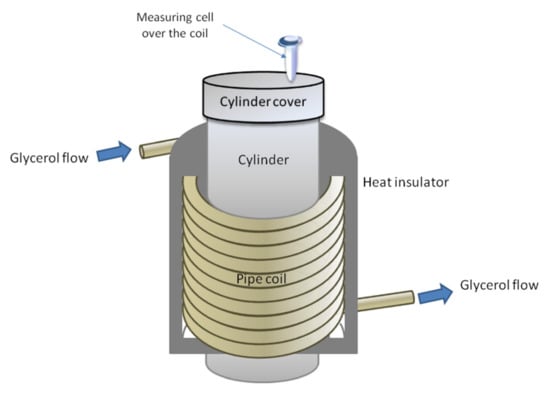 Measuring cell over the coil

Cylinder cover

Glycerol flow

Cylinder

Heat insulator

Pipe coil

Glycerol flow