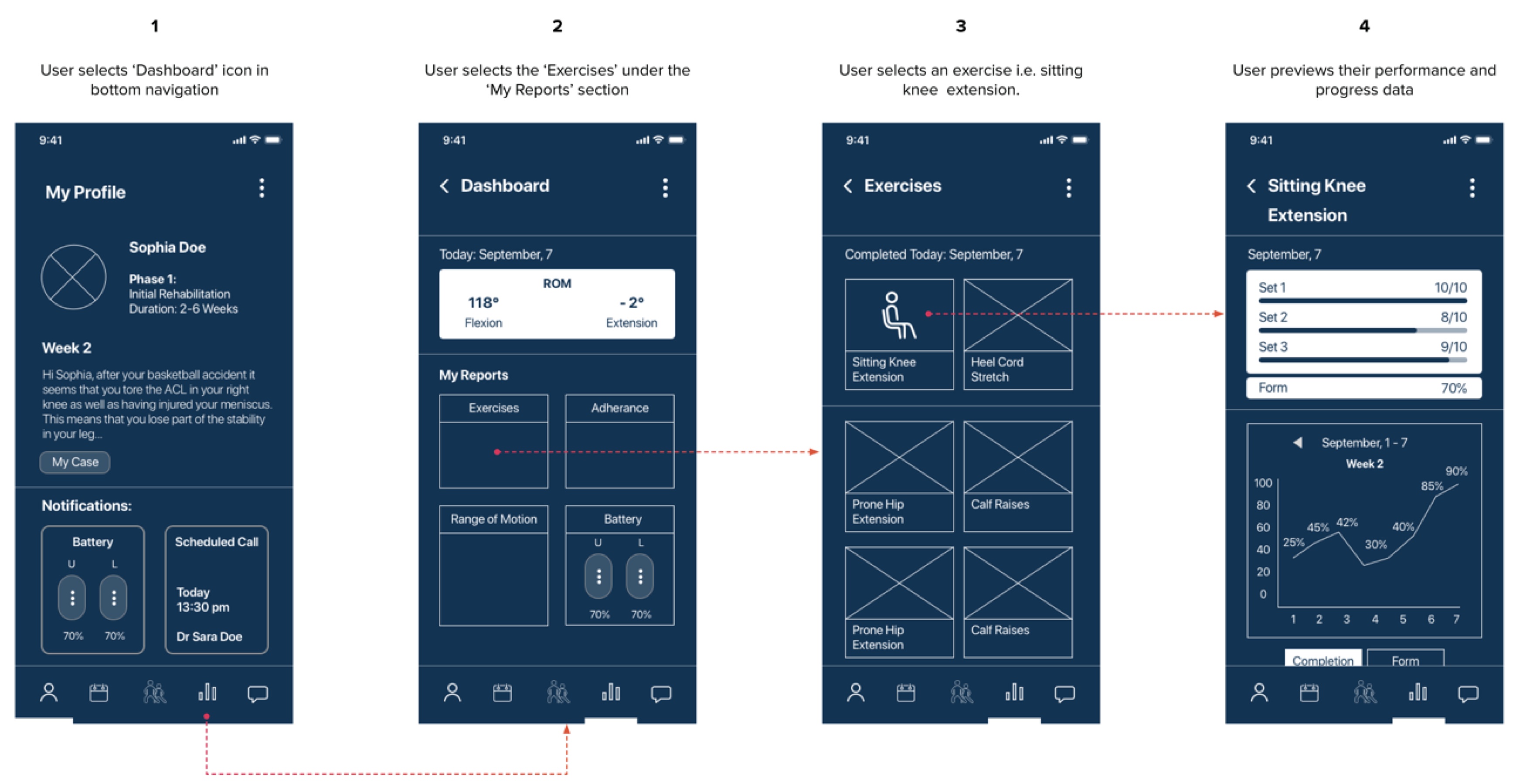 1

User selects 'Dashboard' icon in bottom navigation

9:41

My Profile

Sophia Doe

Phase 1:
Initial Rehabilitation
Duration: 2-6 Weeks

Week 2

Hi Sophia, after your basketball accident it seems that you tore the ACL in your right knee as well as having injured your meniscus. This means that you lose part of the stability in your leg...

My Case

Notifications:

Battery
U L
70% 70%

Scheduled Call
Today
13:30 pm
Dr Sara Doe

2

User selects the 'Exercises' under the 'My Reports' section

9:41

Dashboard

Today: September, 7

ROM
118°
Flexion
- 2°
Extension

My Reports

Exercises

Adherance

Range of Motion

Battery
U L
70% 70%

3

User selects an exercise i.e. sitting knee extension.

9:41

Exercises

Completed Today: September, 7

Sitting Knee Extension

Heel Cord Stretch

Prone Hip Extension

Calf Raises

Prone Hip Extension

Calf Raises

4

User previews their performance and progress data

9:41

Sitting Knee Extension

September, 7

Set 1 10/10
Set 2 8/10
Set 3 9/10
Form 70%

September, 1 - 7
Week 2

100
80
60
40
20
0

25% 45% 42% 30% 40% 85% 90%

1 2 3 4 5 6 7

Completion
Form