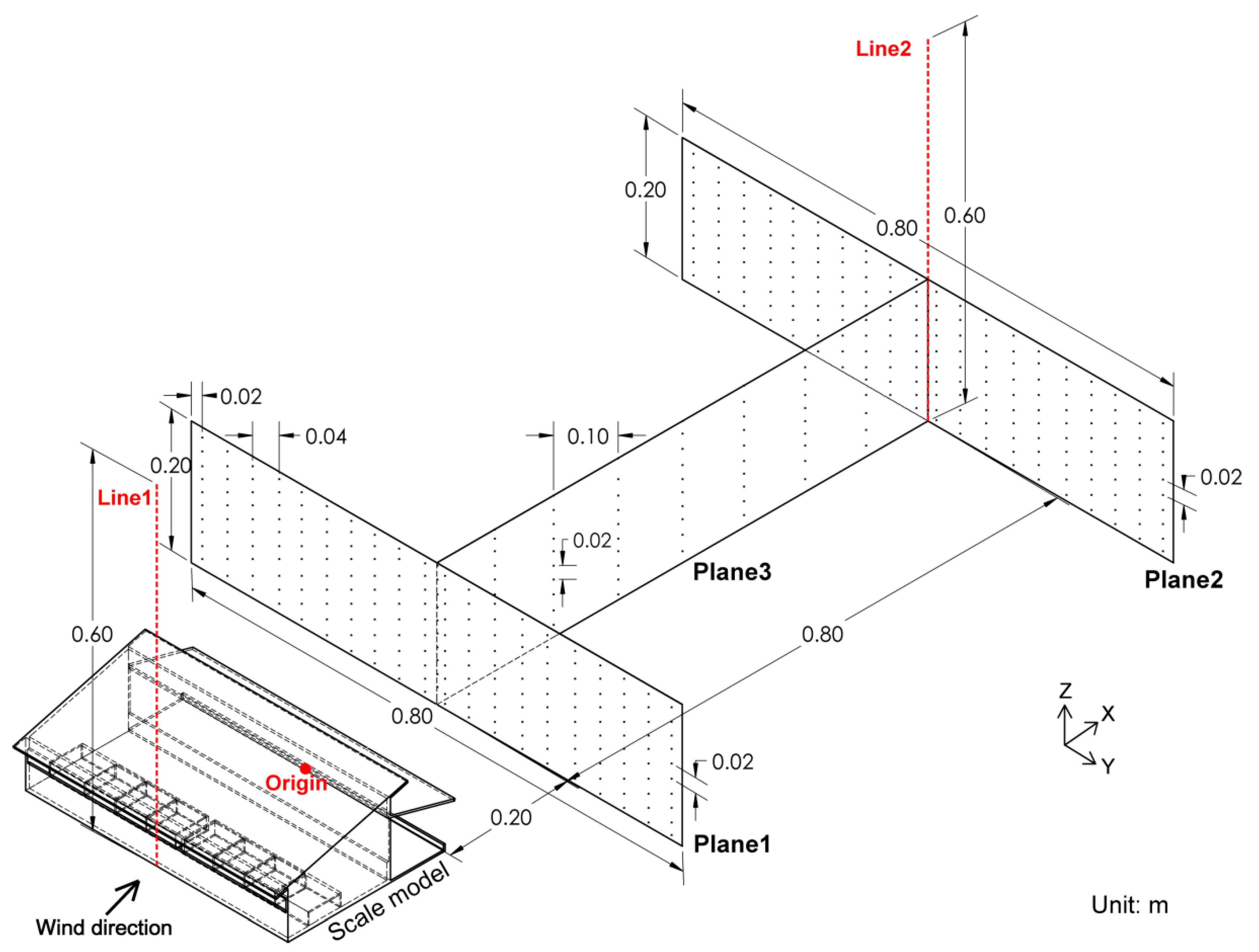 Line2

0.20

0.80

0.60

0.02

0.04

0.10

0.20

Line1

0.02

0.02

Plane3

Plane2

0.60

0.80

0.80

Z

X

Y

0.02

Origin

0.20

Plane1

Scale model

Wind direction

Unit: m