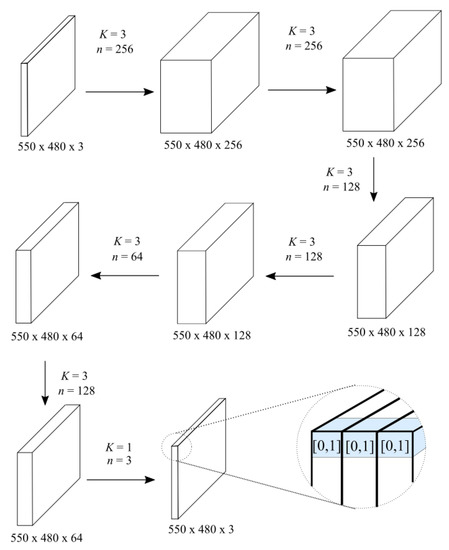 $K = 3$
$n = 256$

$K = 3$
$n = 256$

550 x 480 x 3

550 x 480 x 256

550 x 480 x 256

$K = 3$
$n = 128$

$K = 3$
$n = 64$

$K = 3$
$n = 128$

550 x 480 x 64

550 x 480 x 128

550 x 480 x 128

$K = 3$
$n = 128$

$K = 1$
$n = 3$

[0,1] [0,1] [0,1]

550 x 480 x 64

550 x 480 x 3