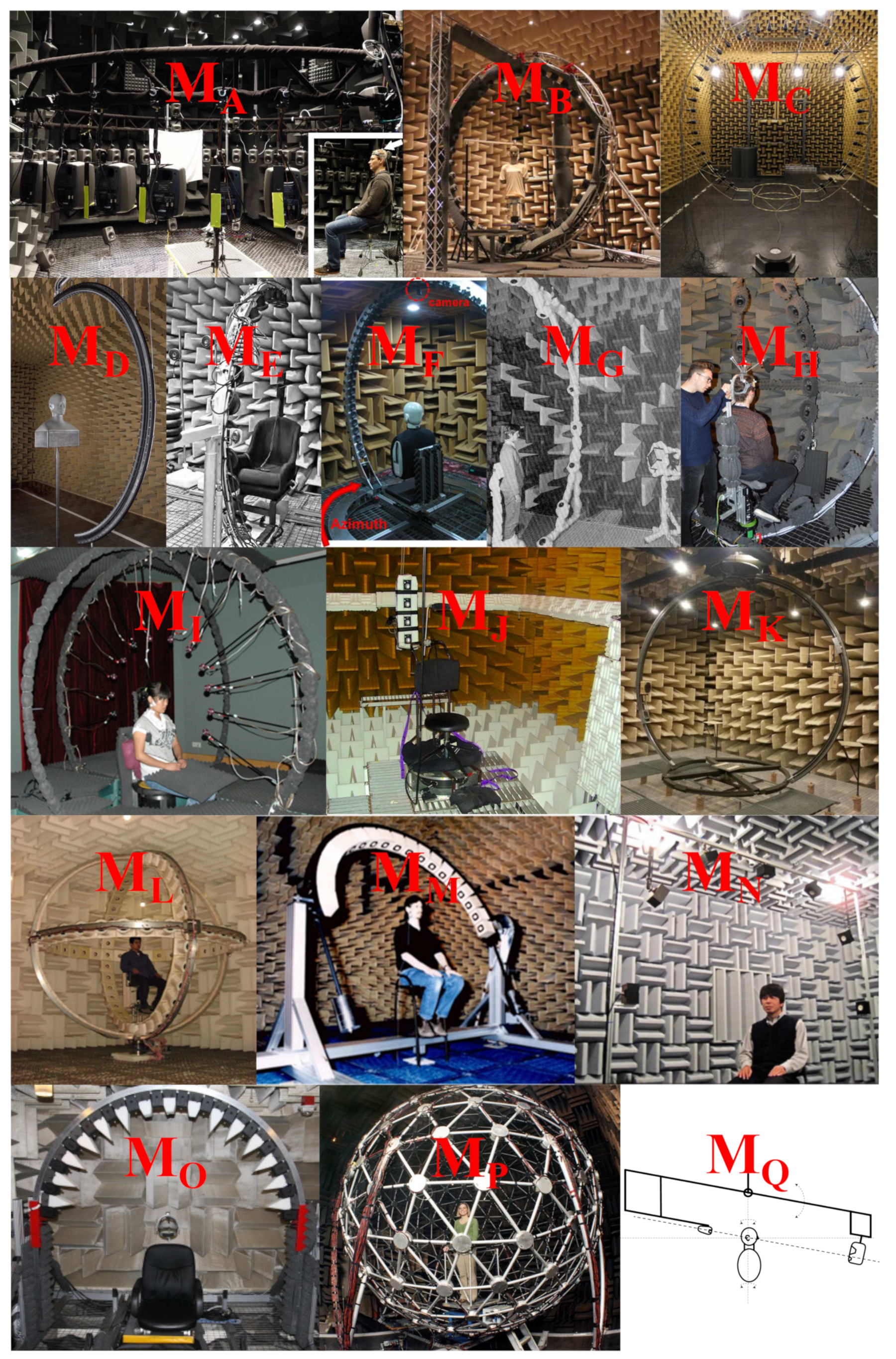 $M_A$

$M_B$

$M_C$

$M_D$

$M_E$

$M_F$

camera

Azimuth

$M_G$

$M_H$

$M_I$

$M_J$

$M_K$

$M_L$

$M_M$

$M_N$

$M_O$

$M_P$

$M_Q$