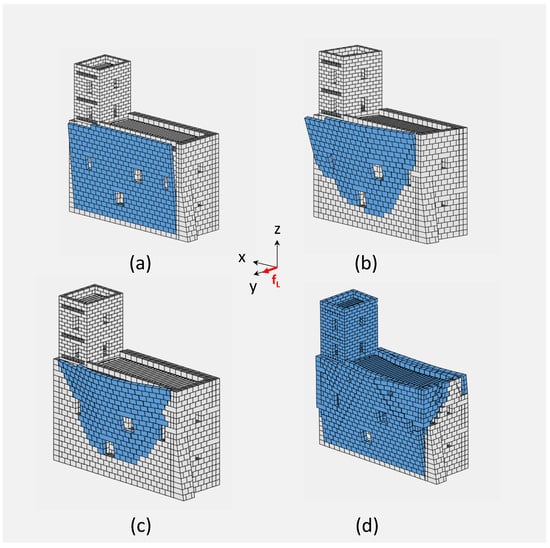 (a)

z
x
y
$f_L$

(b)

(c)

(d)