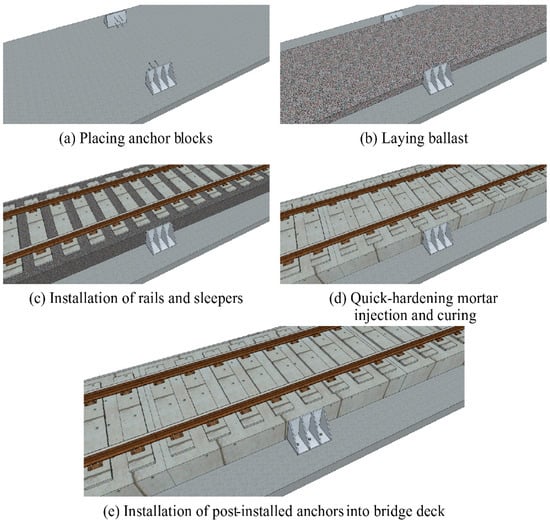 (a) Placing anchor blocks

(b) Laying ballast

(c) Installation of rails and sleepers

(d) Quick-hardening mortar injection and curing

(e) Installation of post-installed anchors into bridge deck