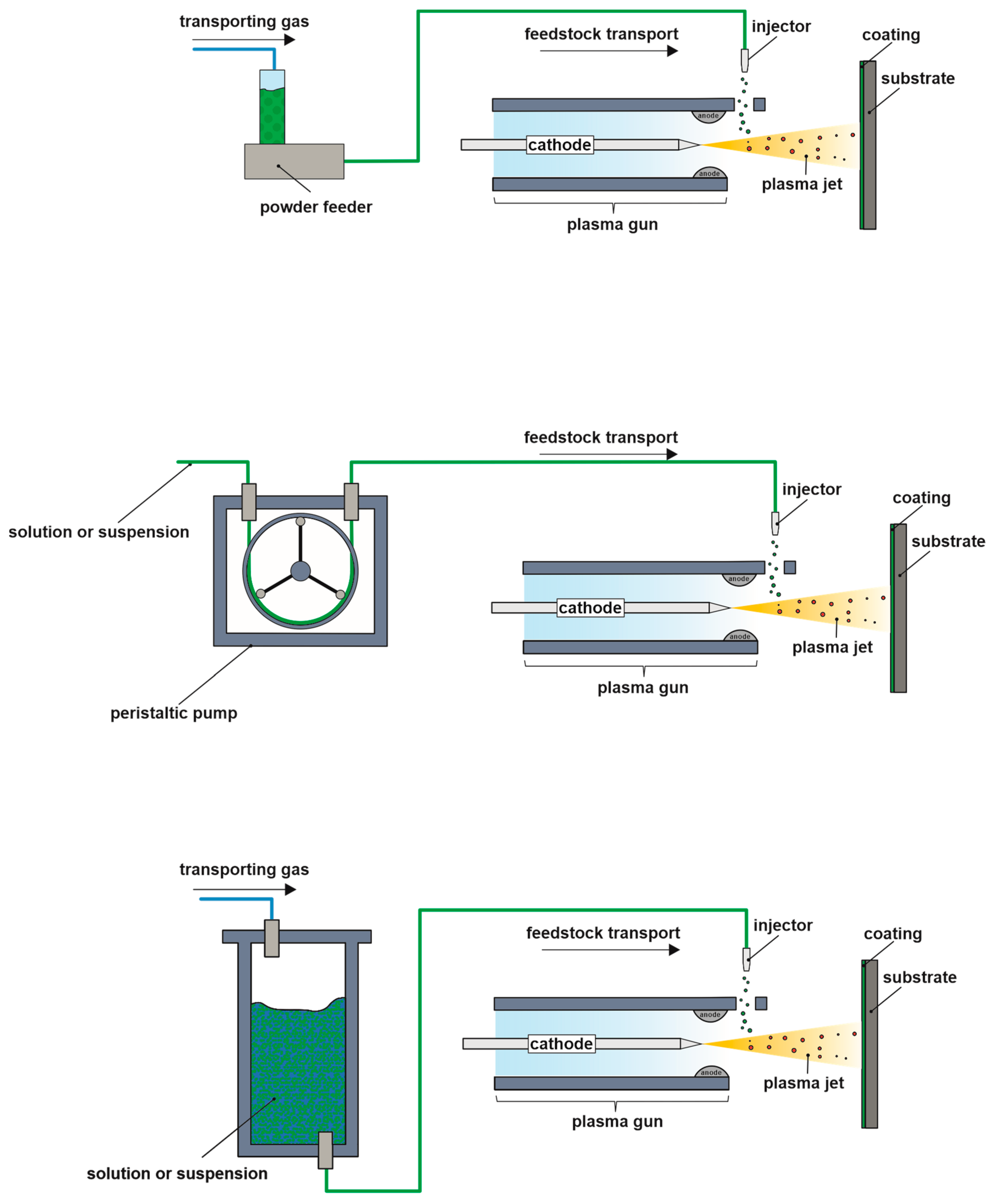 transporting gas

feedstock transport

injector

coating

substrate

anode

cathode

anode

plasma jet

powder feeder

plasma gun

feedstock transport

injector

coating

substrate

solution or suspension

anode

cathode

anode

plasma jet

plasma gun

peristaltic pump

transporting gas

feedstock transport

injector

coating

substrate

anode

cathode

anode

plasma jet

plasma gun

solution or suspension