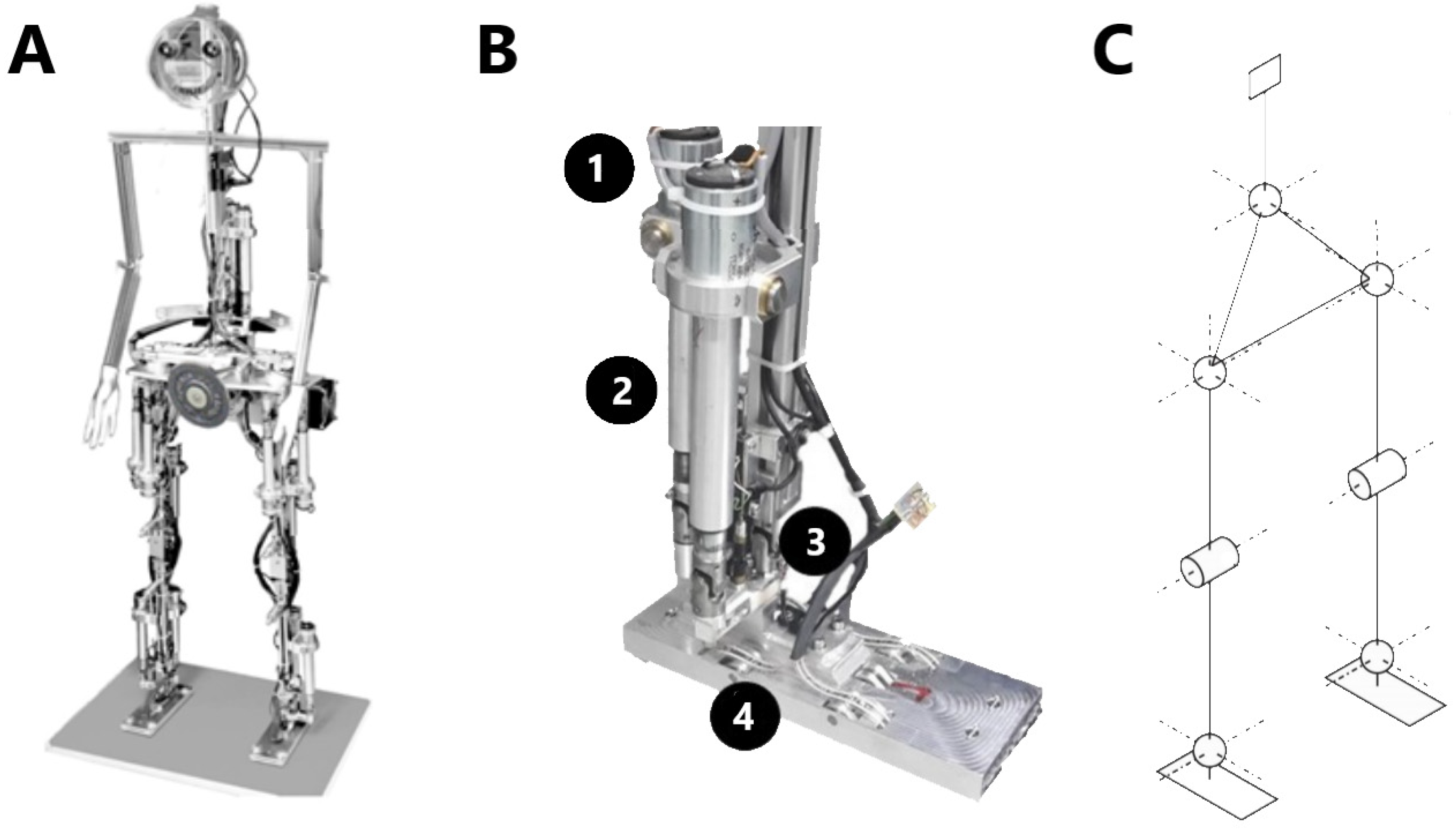 A

B

1

2

3

4

C