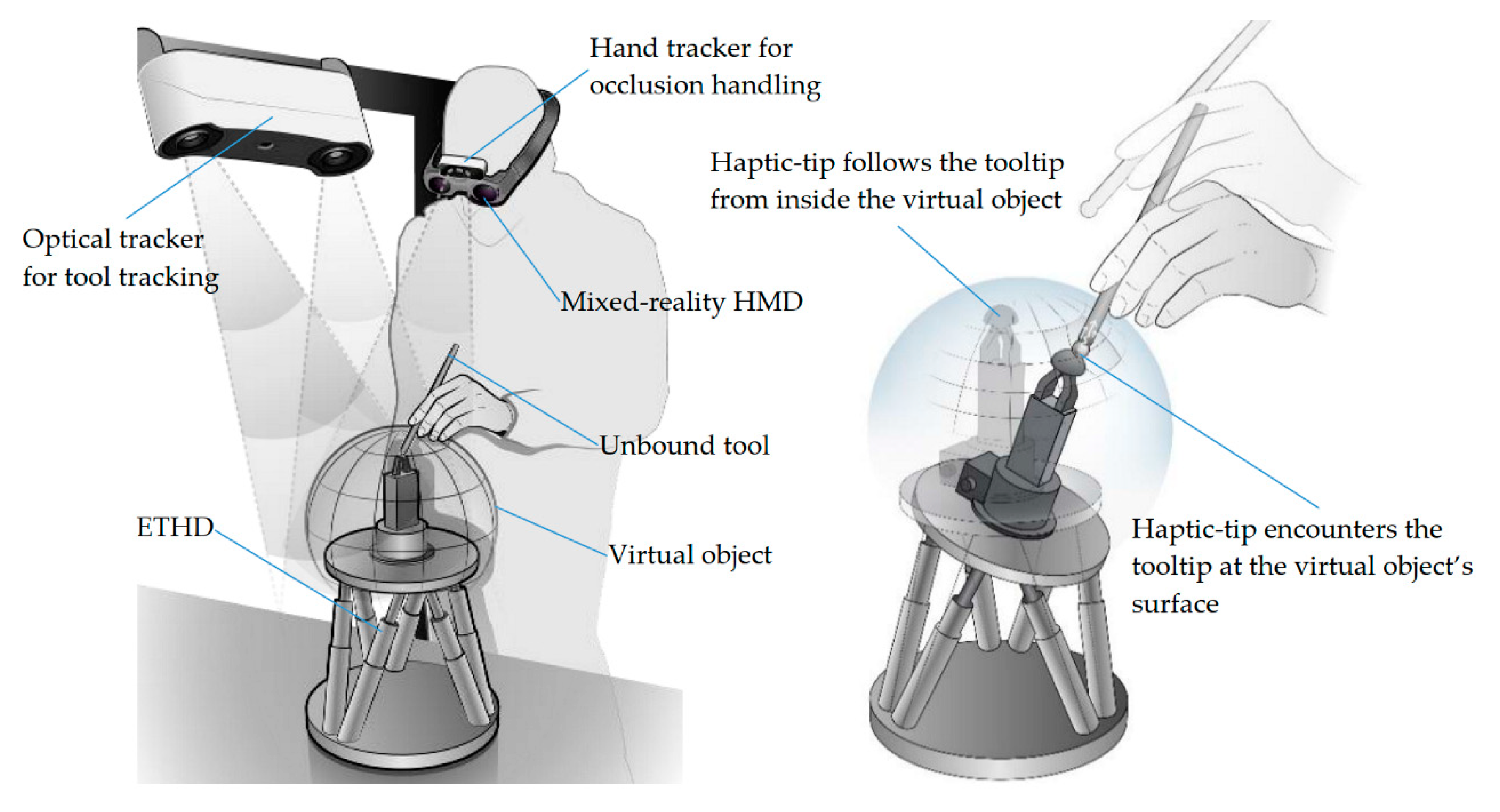 Hand tracker for occlusion handling

Optical tracker for tool tracking

Mixed-reality HMD

Unbound tool

ETHD

Virtual object

Haptic-tip follows the tooltip from inside the virtual object

Haptic-tip encounters the tooltip at the virtual object's surface