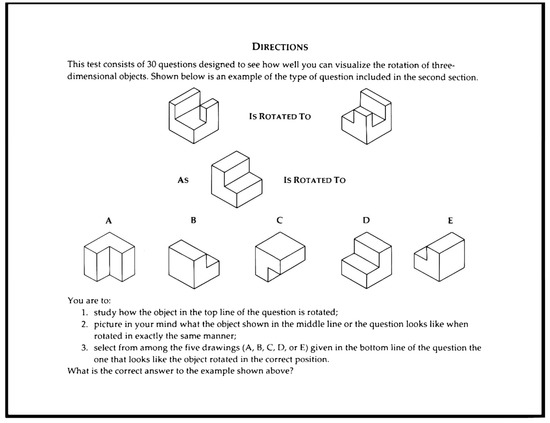 DIRECTIONS

This test consists of 30 questions designed to see how well you can visualize the rotation of three-dimensional objects. Shown below is an example of the type of question included in the second section.

IS ROTATED TO

AS

IS ROTATED TO

A

B

C

D

E

You are to:
1. study how the object in the top line of the question is rotated;
2. picture in your mind what the object shown in the middle line or the question looks like when rotated in exactly the same manner;
3. select from among the five drawings (A, B, C, D, or E) given in the bottom line of the question the one that looks like the object rotated in the correct position.
What is the correct answer to the example shown above?