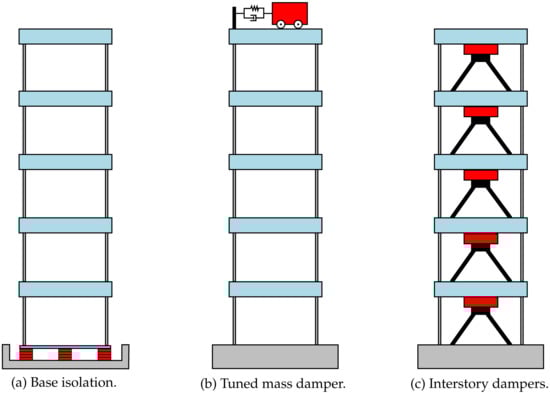 (a) Base isolation.

(b) Tuned mass damper.

(c) Interstory dampers.