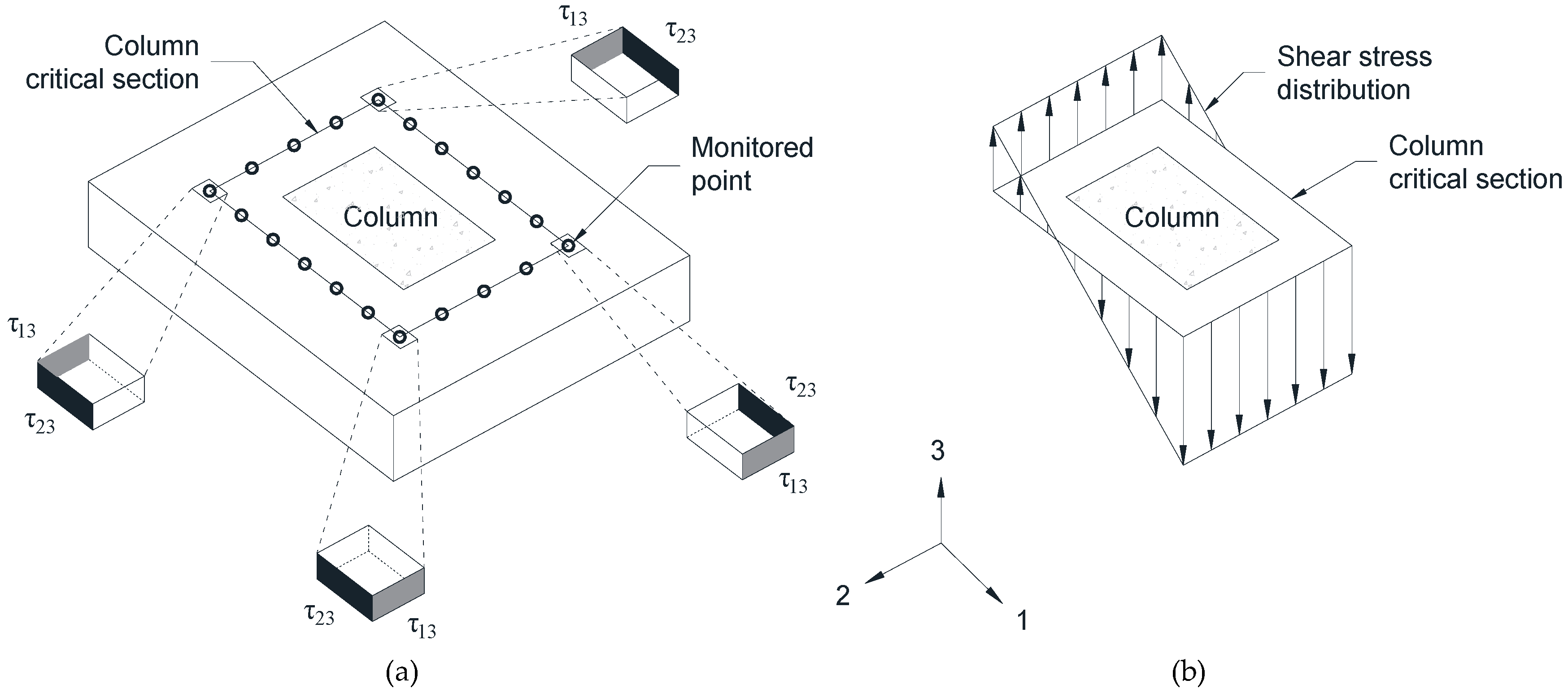 Column critical section

$\tau_{13}$

$\tau_{23}$

Monitored point

Column

$\tau_{13}$

$\tau_{23}$

$\tau_{23}$

$\tau_{13}$

$\tau_{23}$

$\tau_{13}$

(a)

Shear stress distribution

Column critical section

Column

3

2

1

(b)