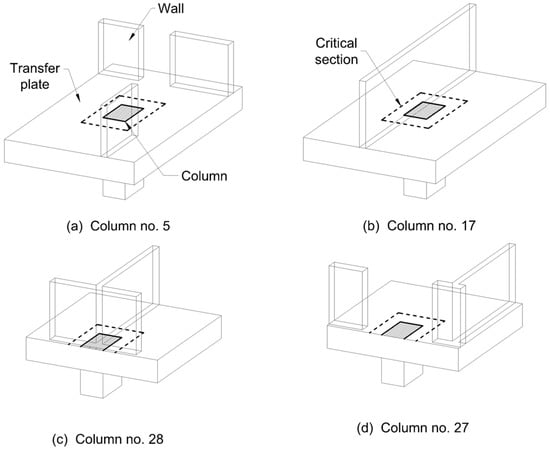 Wall
Transfer plate
Column
(a) Column no. 5

Critical section
(b) Column no. 17

(c) Column no. 28

(d) Column no. 27