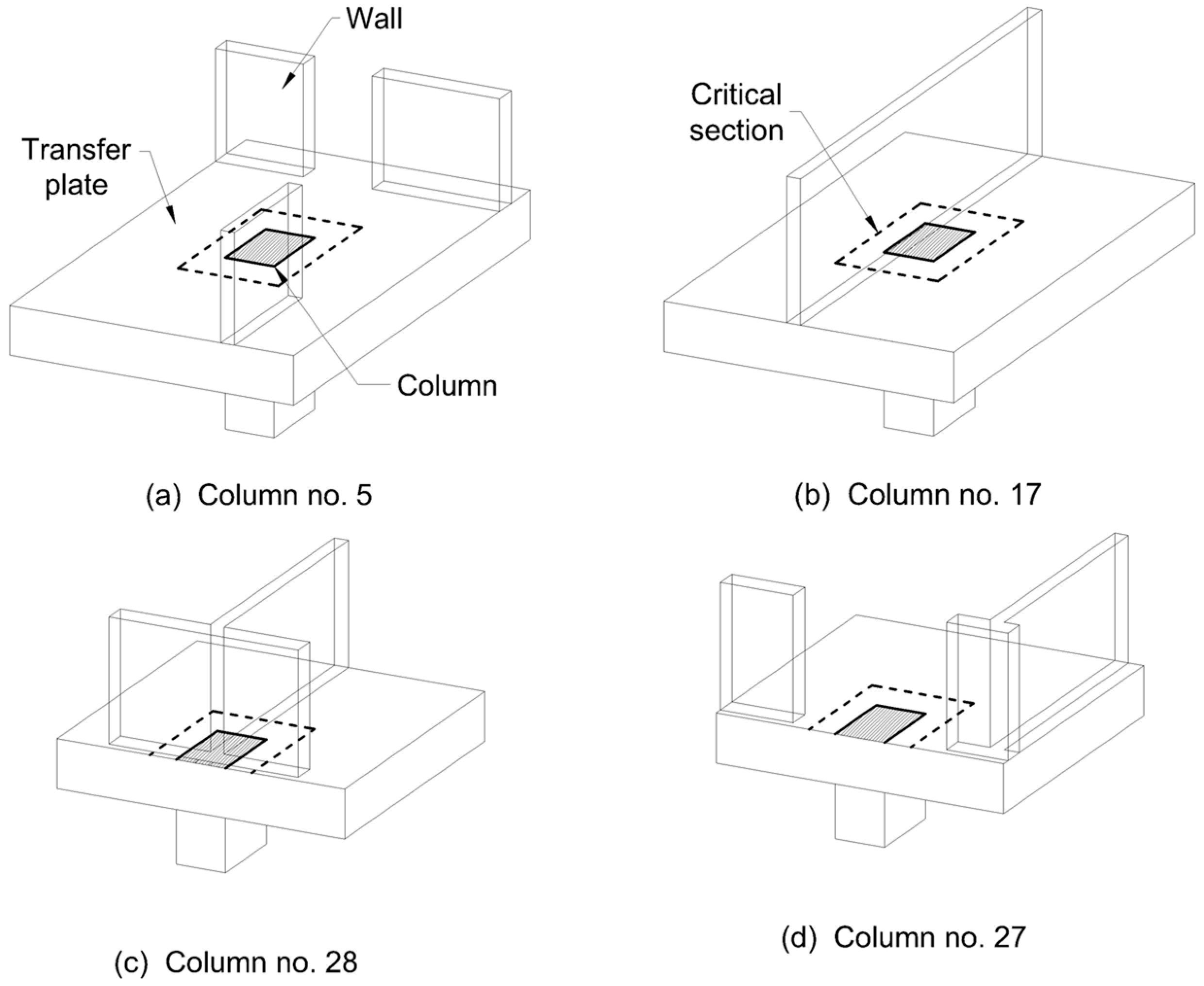 Wall

Transfer plate

Column

(a) Column no. 5

Critical section

(b) Column no. 17

(c) Column no. 28

(d) Column no. 27