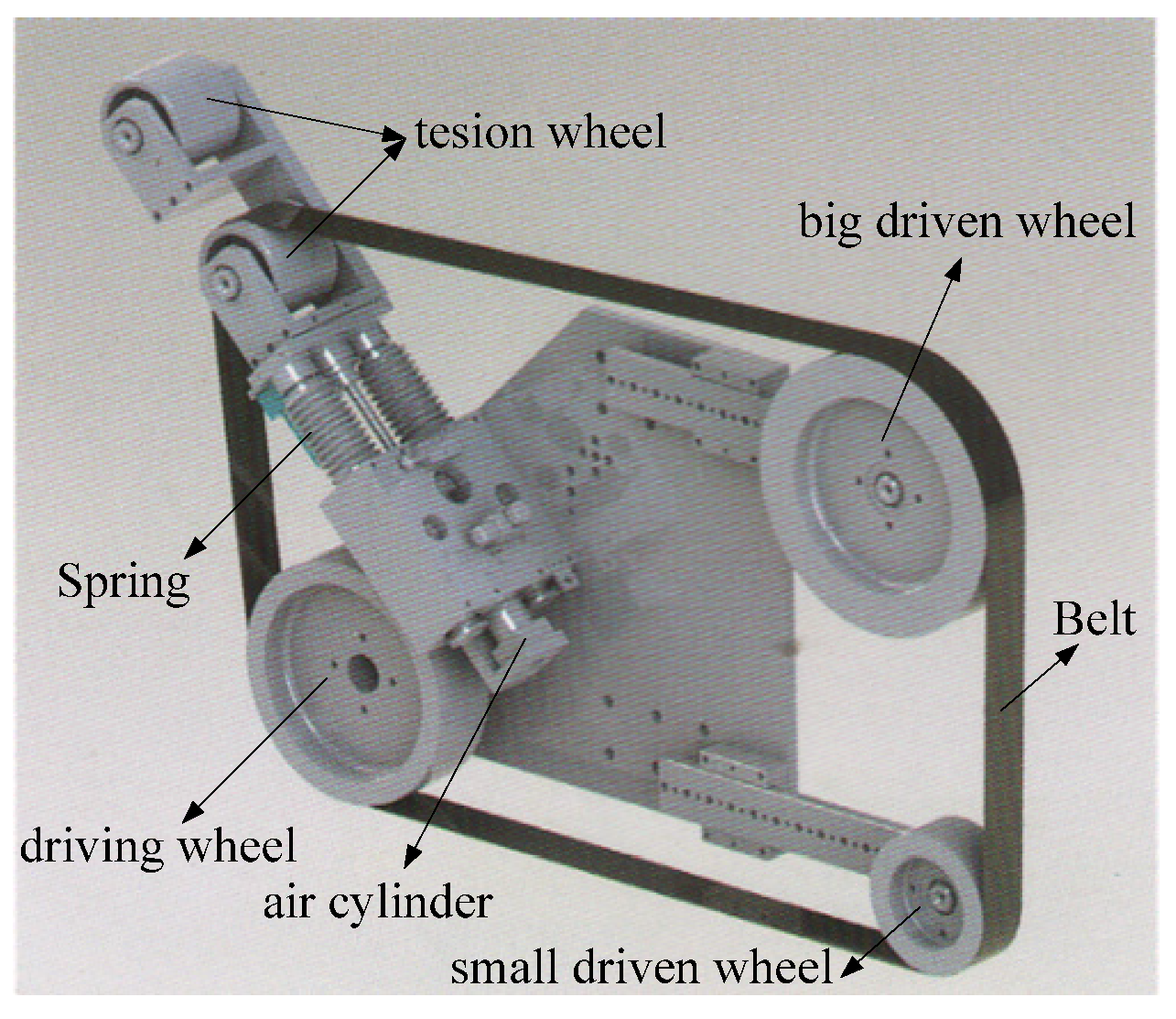 tesion wheel

big driven wheel

Spring

Belt

driving wheel

air cylinder

small driven wheel