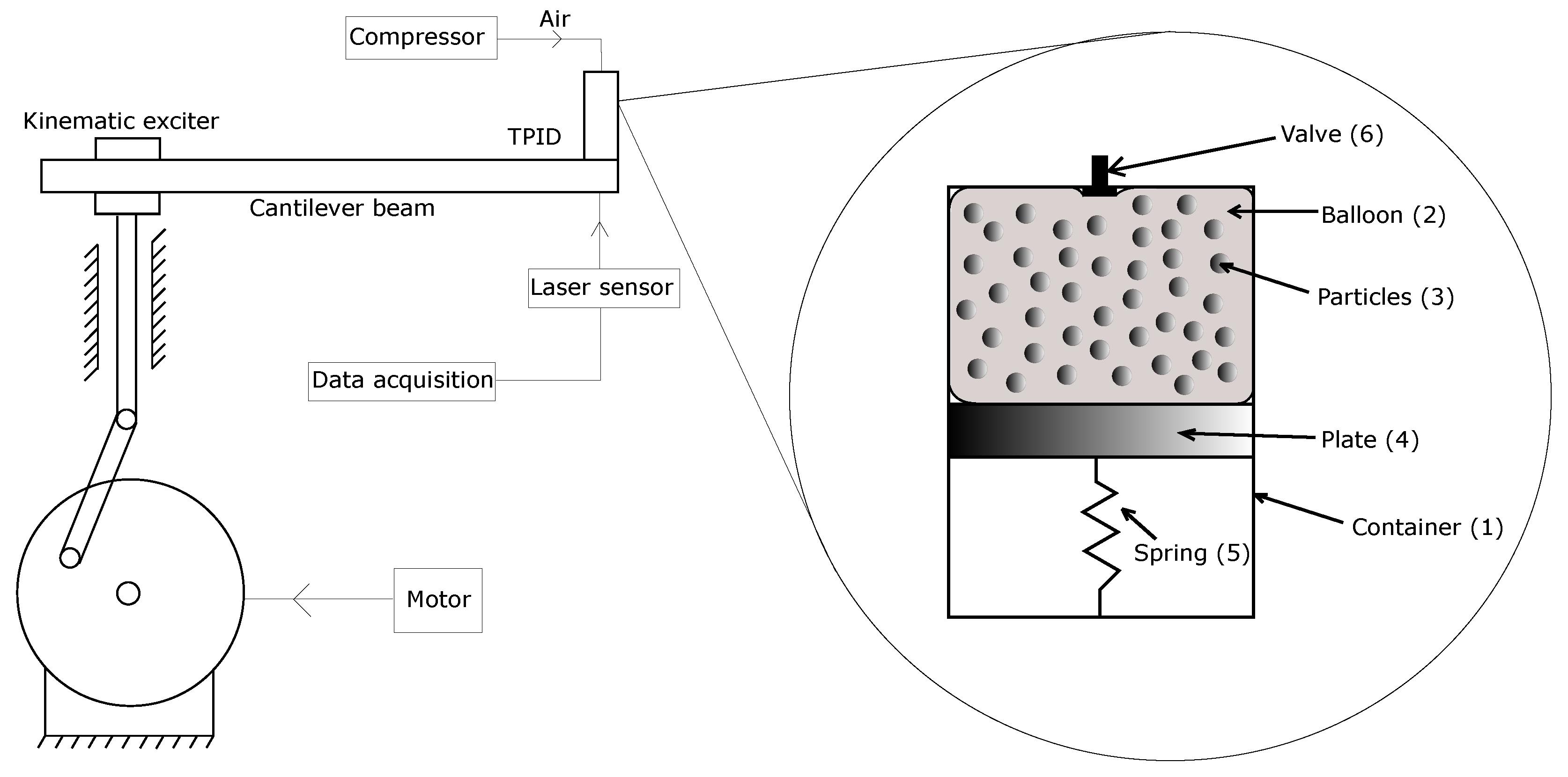 Compressor
Air
Kinematic exciter
TPID
Cantilever beam
Laser sensor
Data acquisition
Motor
Valve (6)
Balloon (2)
Particles (3)
Plate (4)
Container (1)
Spring (5)