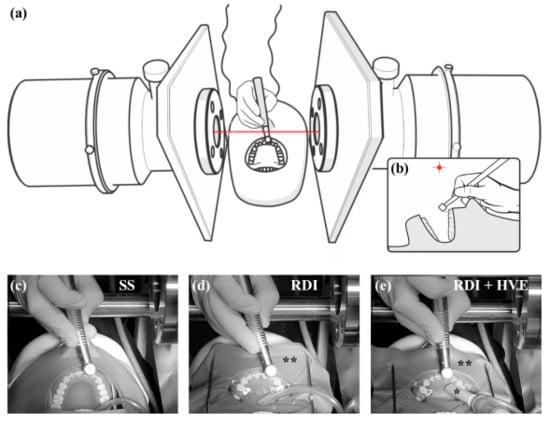 (a)

(b)

(c) SS

(d) RDI

**

(e) RDI + HVE

**

*