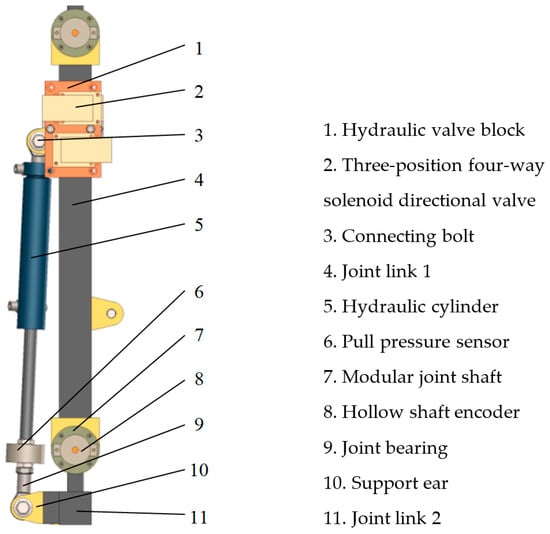 1
2
3
4
5
6
7
8
9
10
11

1. Hydraulic valve block
2. Three-position four-way solenoid directional valve
3. Connecting bolt
4. Joint link 1
5. Hydraulic cylinder
6. Pull pressure sensor
7. Modular joint shaft
8. Hollow shaft encoder
9. Joint bearing
10. Support ear
11. Joint link 2