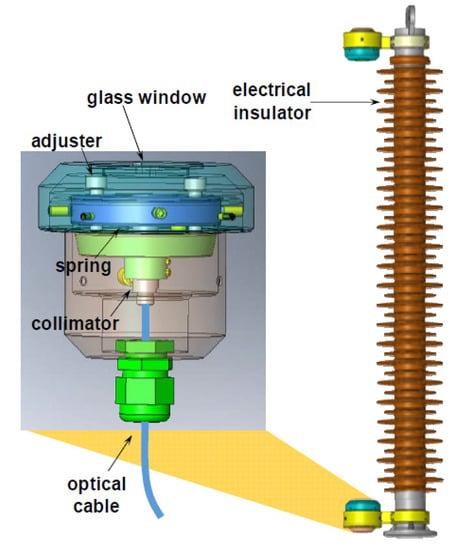 glass window

electrical insulator

adjuster

spring

collimator

optical cable