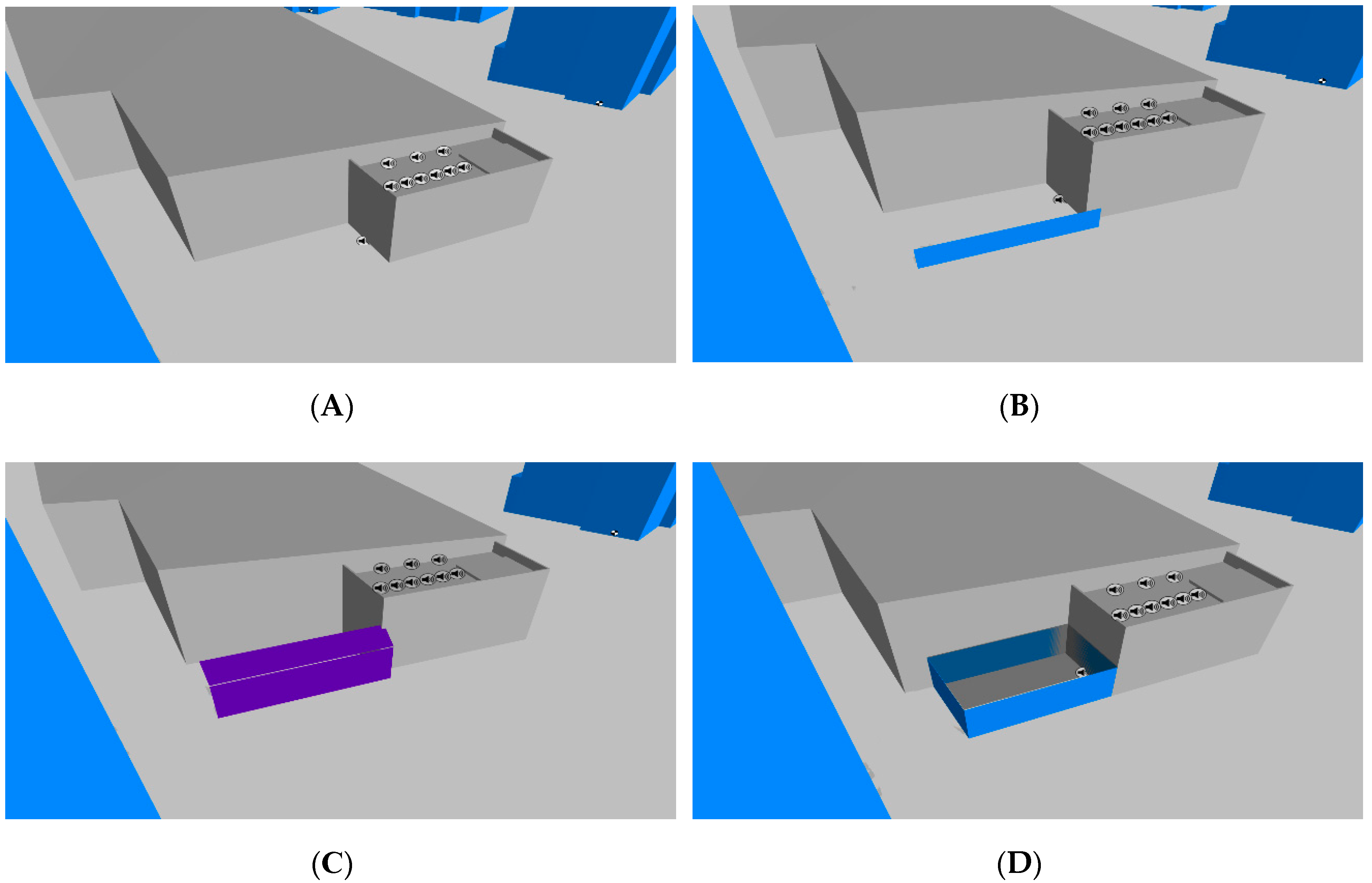 (A)

(B)

(C)

(D)