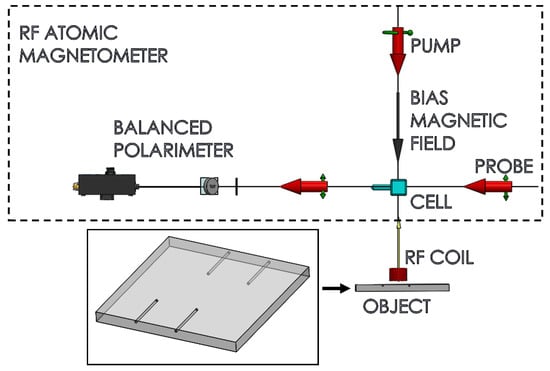 RF ATOMIC MAGNETOMETER

PUMP

BIAS MAGNETIC FIELD

BALANCED POLARIMETER

PROBE

CELL

RF COIL

OBJECT