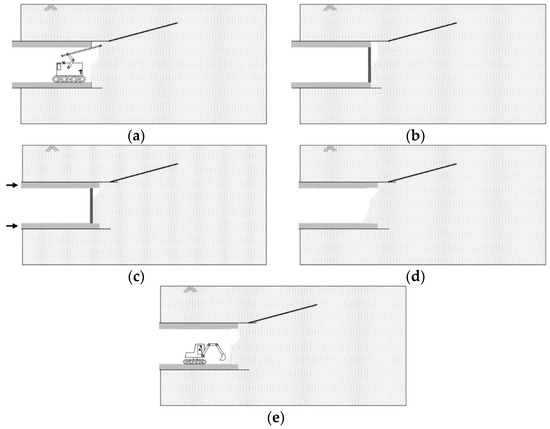 (a)

(b)

(c)

(d)

(e)