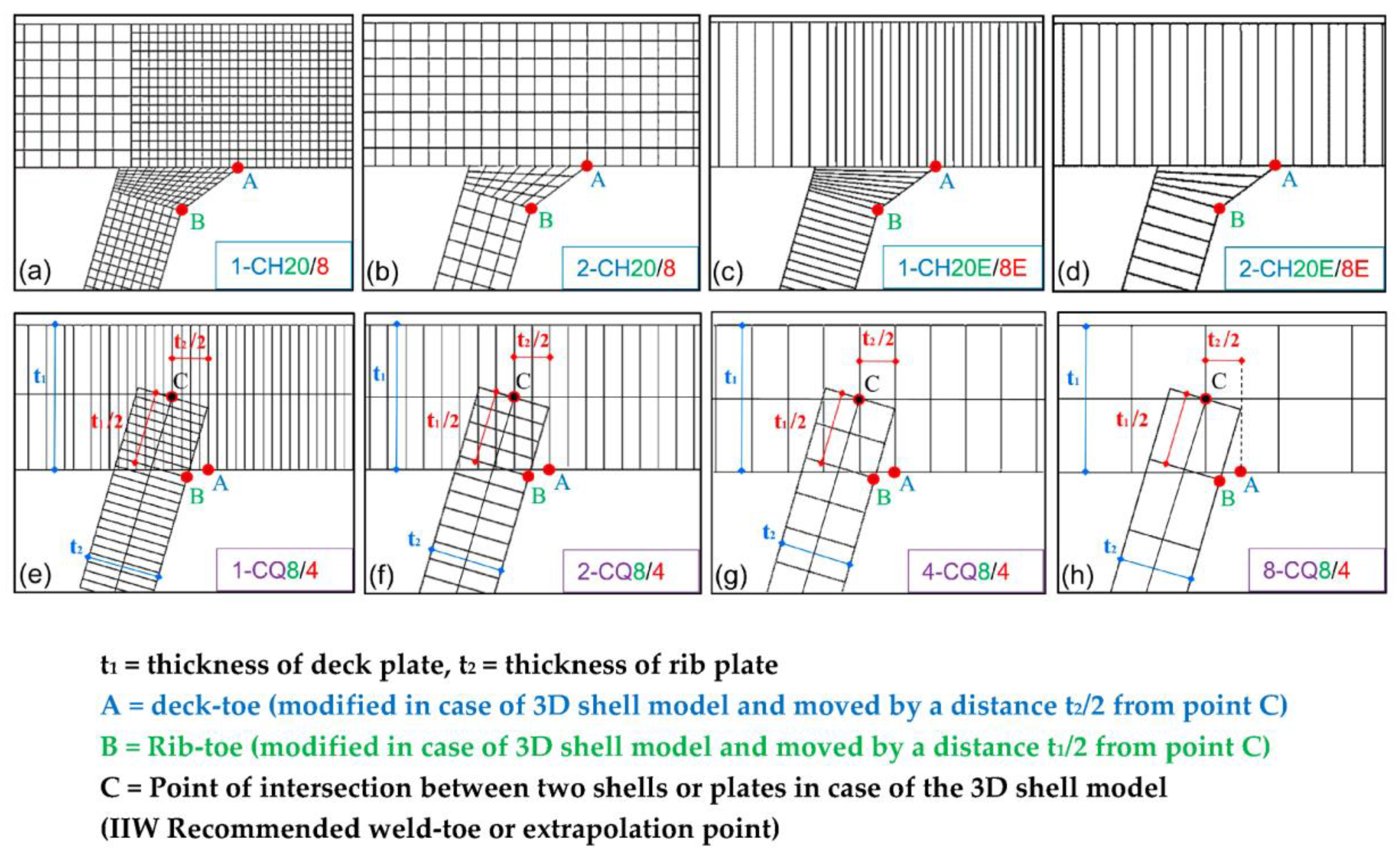 A
B
(a)
1-CH20/8

A
B
(b)
2-CH20/8

A
B
(c)
1-CH20E/8E

A
B
(d)
2-CH20E/8E

$t_1$
$t_2/2$
C
$t_1/2$
B
A
$t_2$
(e)
1-CQ8/4

$t_1$
$t_2/2$
C
$t_1/2$
B
A
$t_2$
(f)
2-CQ8/4

$t_1$
$t_2/2$
C
$t_1/2$
B
A
$t_2$
(g)
4-CQ8/4

$t_1$
$t_2/2$
C
$t_1/2$
B
A
$t_2$
(h)
8-CQ8/4

$t_1$ = thickness of deck plate, $t_2$ = thickness of rib plate
A = deck-toe (modified in case of 3D shell model and moved by a distance $t_2/2$ from point C)
B = Rib-toe (modified in case of 3D shell model and moved by a distance $t_1/2$ from point C)
C = Point of intersection between two shells or plates in case of the 3D shell model
(IIW Recommended weld-toe or extrapolation point)