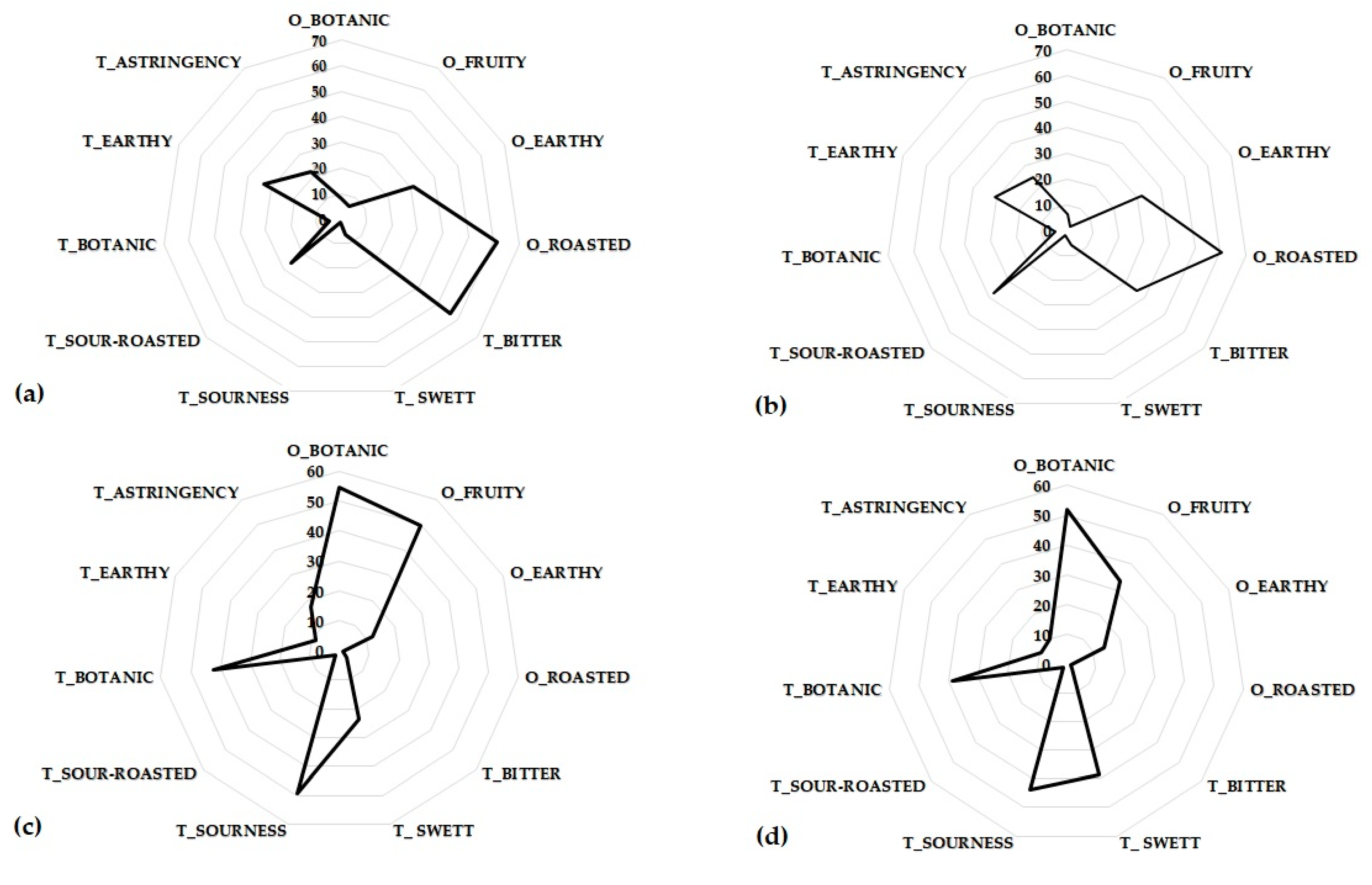 O_BOTANIC
70
60
50
40
30
20
10
0
O_FRUITY
O_EARTHY
O_ROASTED
T_BITTER
T_ SWETT
T_SOURNESS
T_SOUR-ROASTED
T_BOTANIC
T_EARTHY
T_ASTRINGENCY
(a)

O_BOTANIC
70
60
50
40
30
20
10
0
O_FRUITY
O_EARTHY
O_ROASTED
T_BITTER
T_ SWETT
T_SOURNESS
T_SOUR-ROASTED
T_BOTANIC
T_EARTHY
T_ASTRINGENCY
(b)

O_BOTANIC
60
50
40
30
20
10
0
O_FRUITY
O_EARTHY
O_ROASTED
T_BITTER
T_ SWETT
T_SOURNESS
T_SOUR-ROASTED
T_BOTANIC
T_EARTHY
T_ASTRINGENCY
(c)

O_BOTANIC
60
50
40
30
20
10
0
O_FRUITY
O_EARTHY
O_ROASTED
T_BITTER
T_ SWETT
T_SOURNESS
T_SOUR-ROASTED
T_BOTANIC
T_EARTHY
T_ASTRINGENCY
(d)