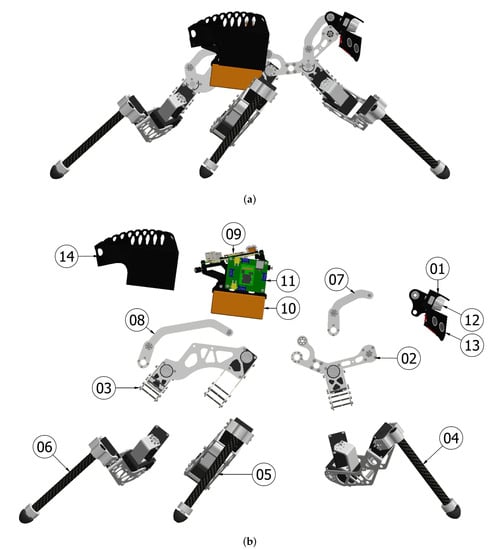 (a)

14
09
11
10
07
01
12
13
08
02
03
06
05
04

(b)