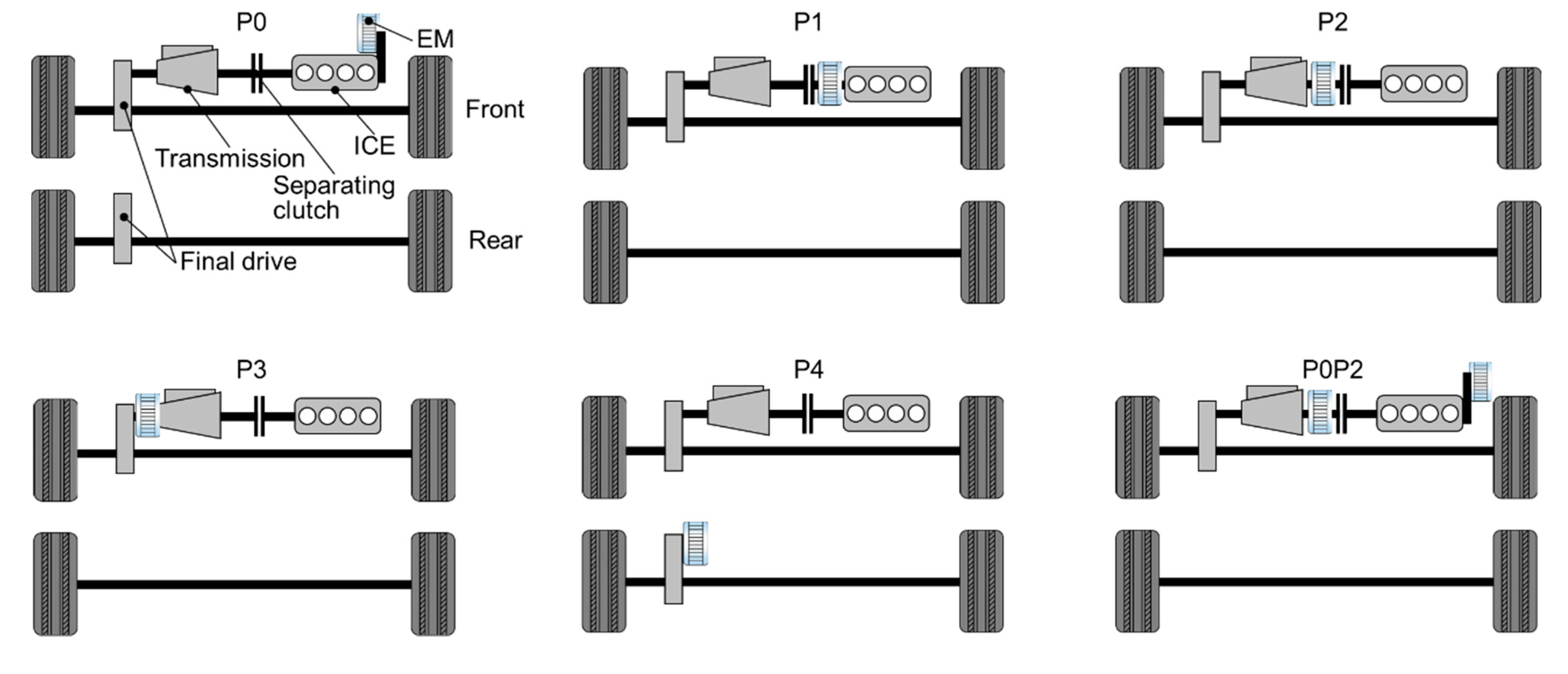 P0

EM

Front

Transmission

ICE

Separating clutch

Rear

Final drive

P1

P2

P3

P4

P0P2