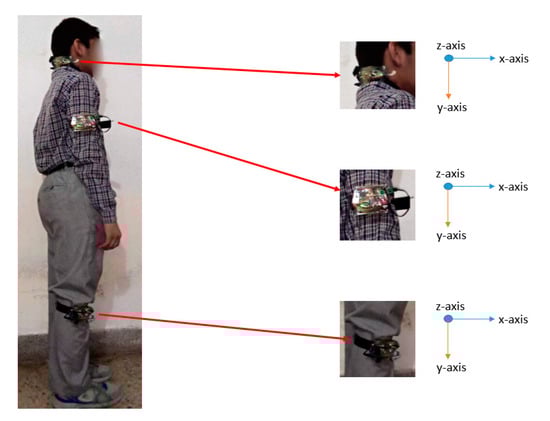 z-axis
x-axis
y-axis

z-axis
x-axis
y-axis

z-axis
x-axis
y-axis