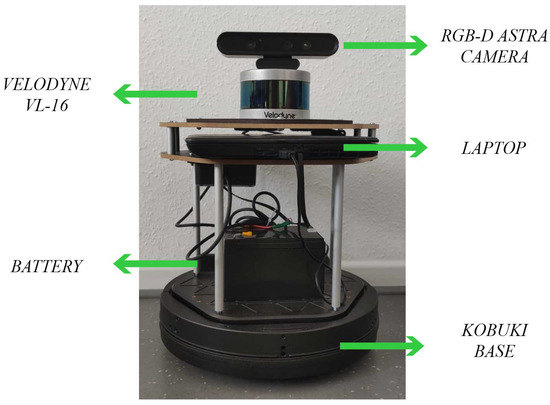 RGB-D ASTRA CAMERA

VELODYNE VL-16

Velodyne

LAPTOP

BATTERY

KOBUKI BASE