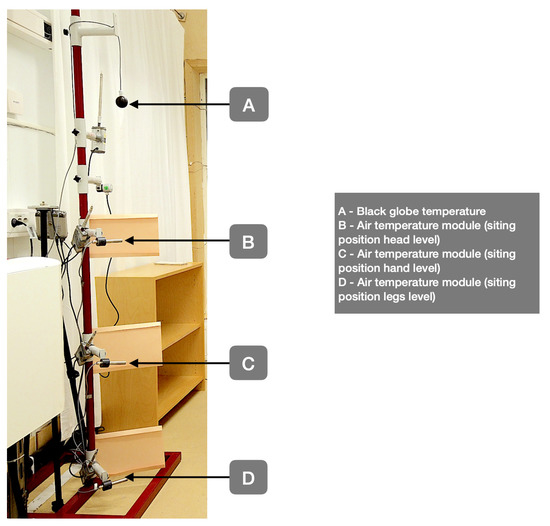 A

B

C

D

A - Black globe temperature
B - Air temperature module (siting position head level)
C - Air temperature module (siting position hand level)
D - Air temperature module (siting position legs level)