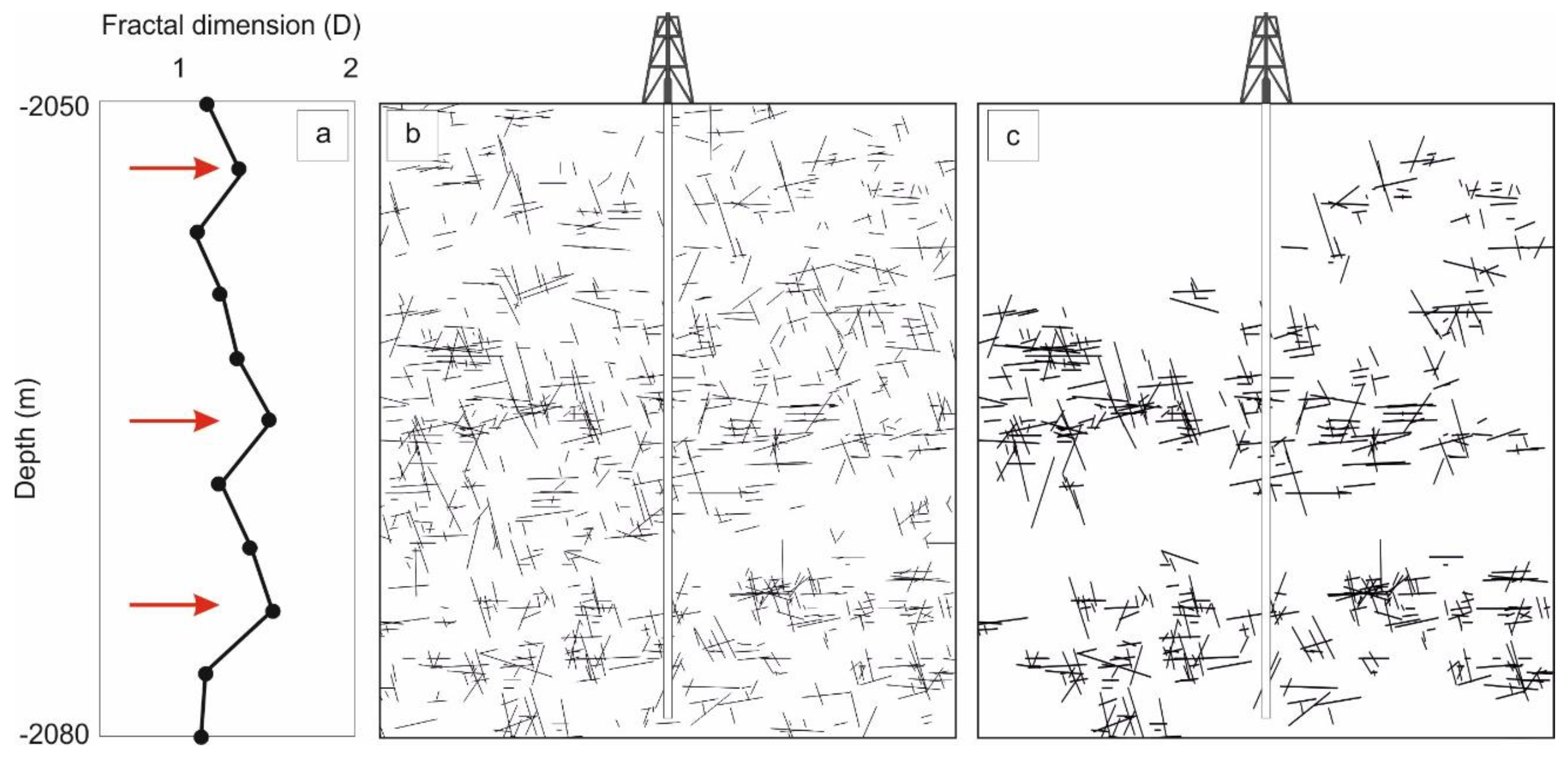 Fractal dimension (D)

1 2

-2050

-2080

Depth (m)

a

b

c