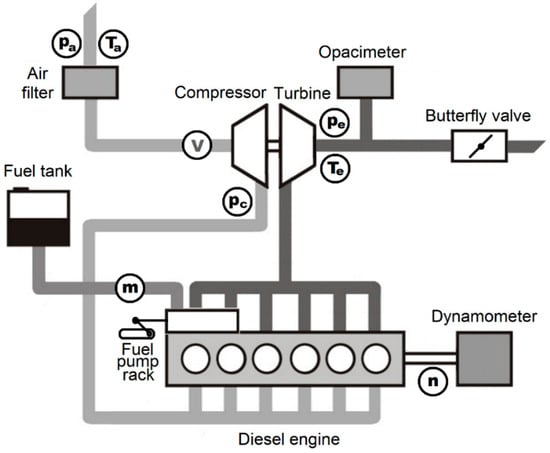 $p_a$ $T_a$

Air filter

Opacimeter

Compressor Turbine

$p_e$

Butterfly valve

V

$T_e$

Fuel tank

$p_c$

m

Fuel pump rack

Dynamometer

n

Diesel engine