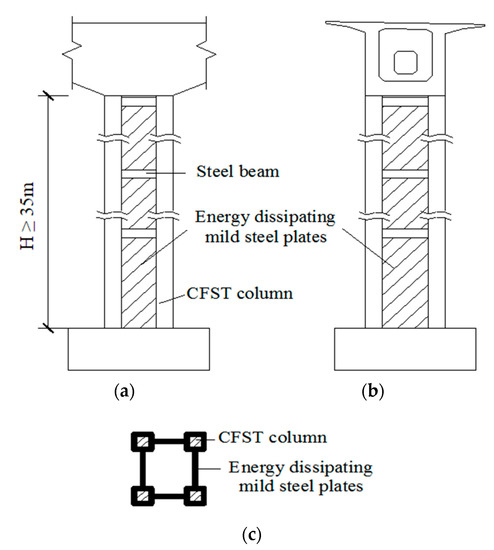 $H \geq 35m$

Steel beam

Energy dissipating mild steel plates

CFST column

(a)

(b)

CFST column

Energy dissipating mild steel plates

(c)