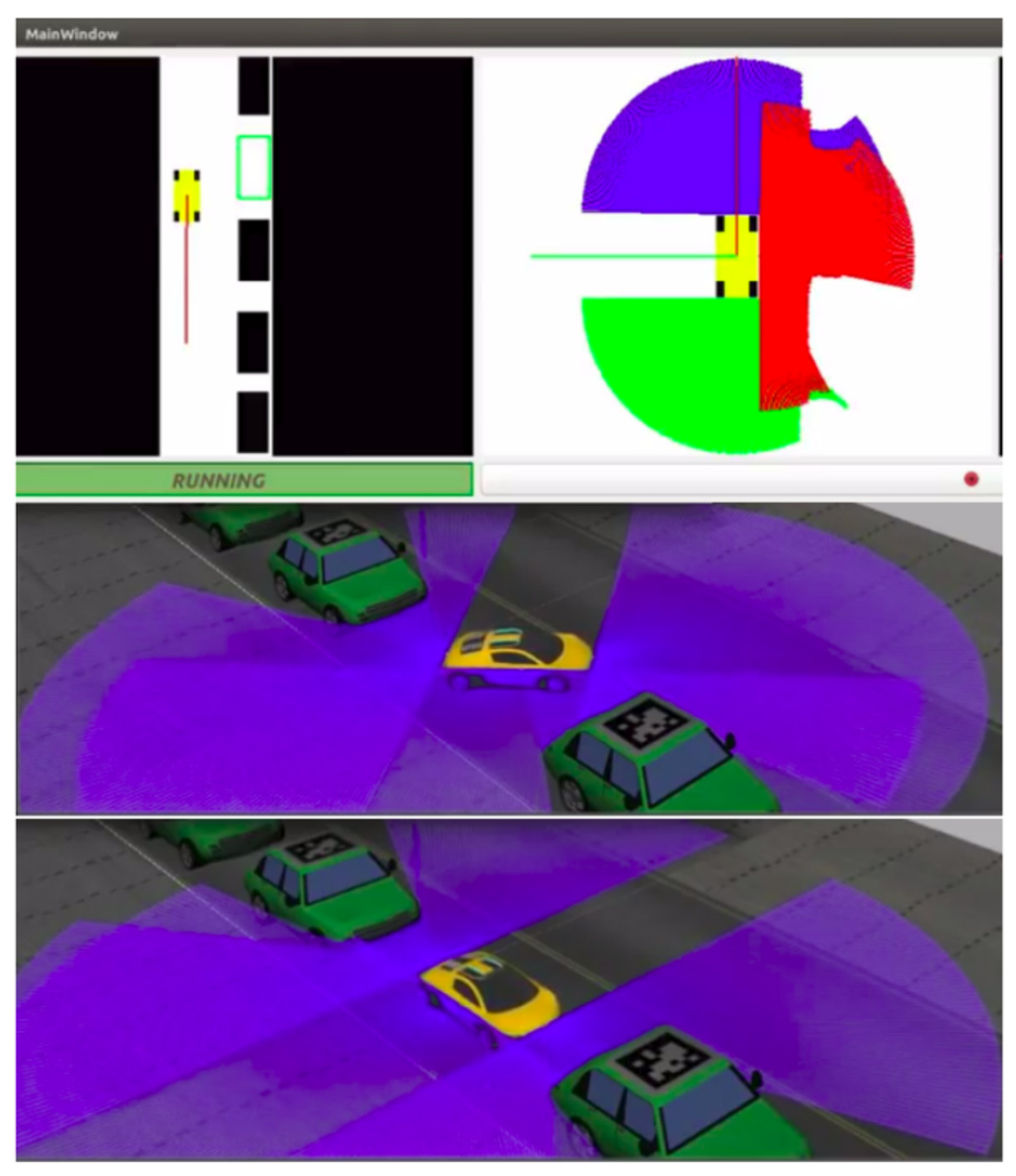 MainWindow

RUNNING