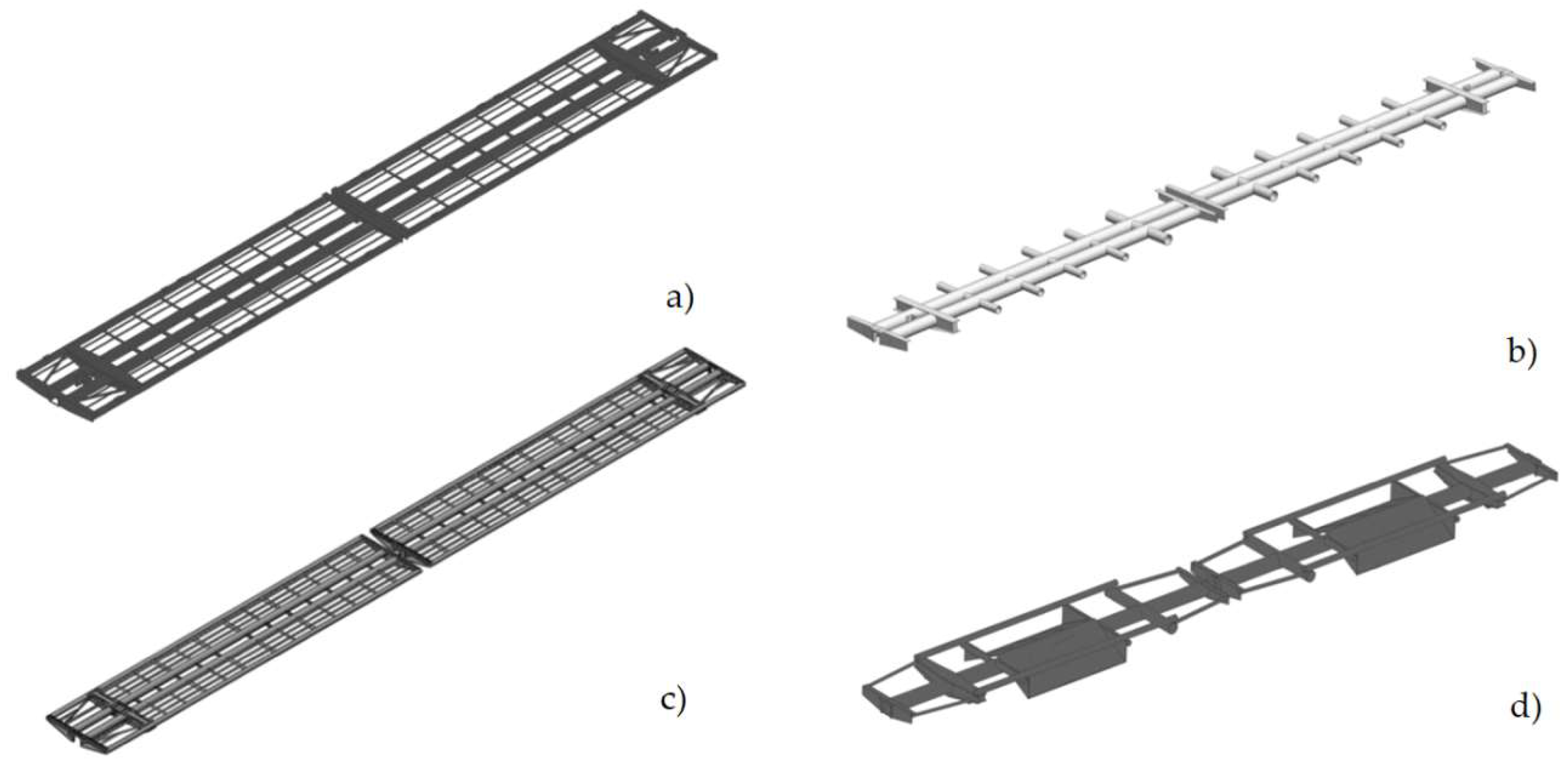 a)

b)

c)

d)