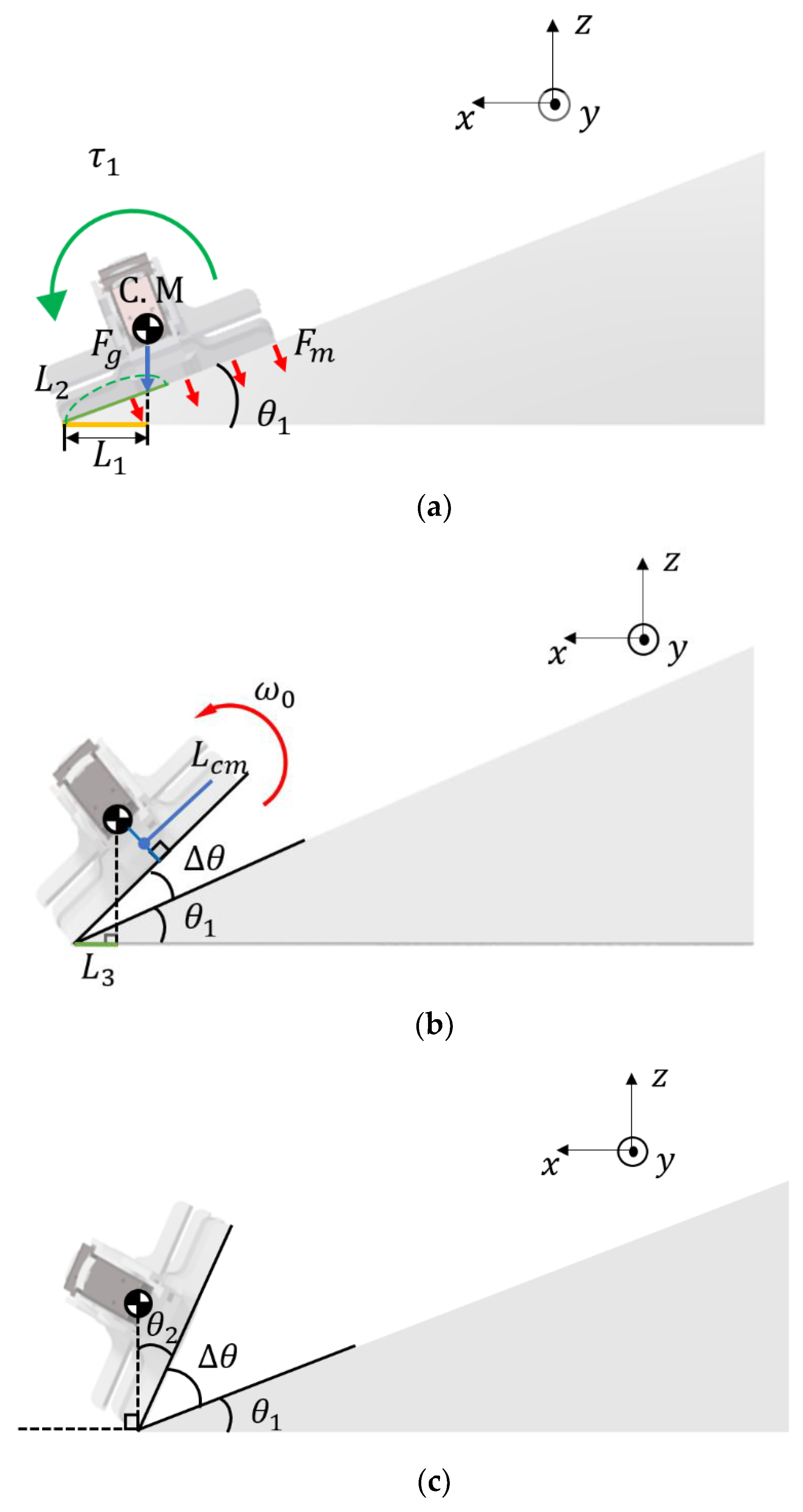 $z$
$x$
$y$
$\tau_1$
C. M
$F_g$
$F_m$
$L_2$
$\theta_1$
$L_1$
(a)

$z$
$x$
$y$
$\omega_0$
$L_{cm}$
$\Delta\theta$
$\theta_1$
$L_3$
(b)

$z$
$x$
$y$
$\theta_2$
$\Delta\theta$
$\theta_1$
(c)