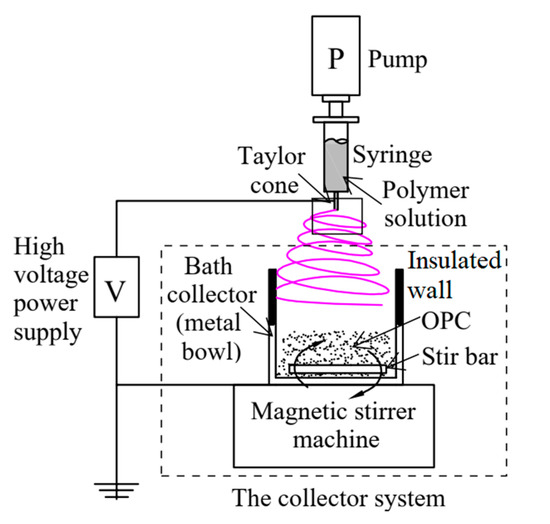 P
Pump

Taylor cone
Syringe
Polymer solution

High voltage power supply
V

Bath collector (metal bowl)
Insulated wall
OPC
Stir bar

Magnetic stirrer machine

The collector system