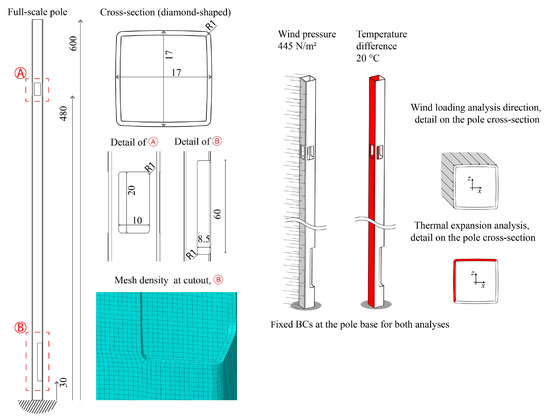 Full-scale pole

Ⓐ

Ⓑ

600

480

30

Cross-section (diamond-shaped)

R1

17

17

Detail of Ⓐ

R1

20

10

Detail of Ⓑ

60

8.5

R1

Mesh density at cutout, Ⓑ

Wind pressure
445 N/m²

Temperature difference
20 °C

Wind loading analysis direction, detail on the pole cross-section

z
x

Thermal expansion analysis, detail on the pole cross-section

z
x

Fixed BCs at the pole base for both analyses