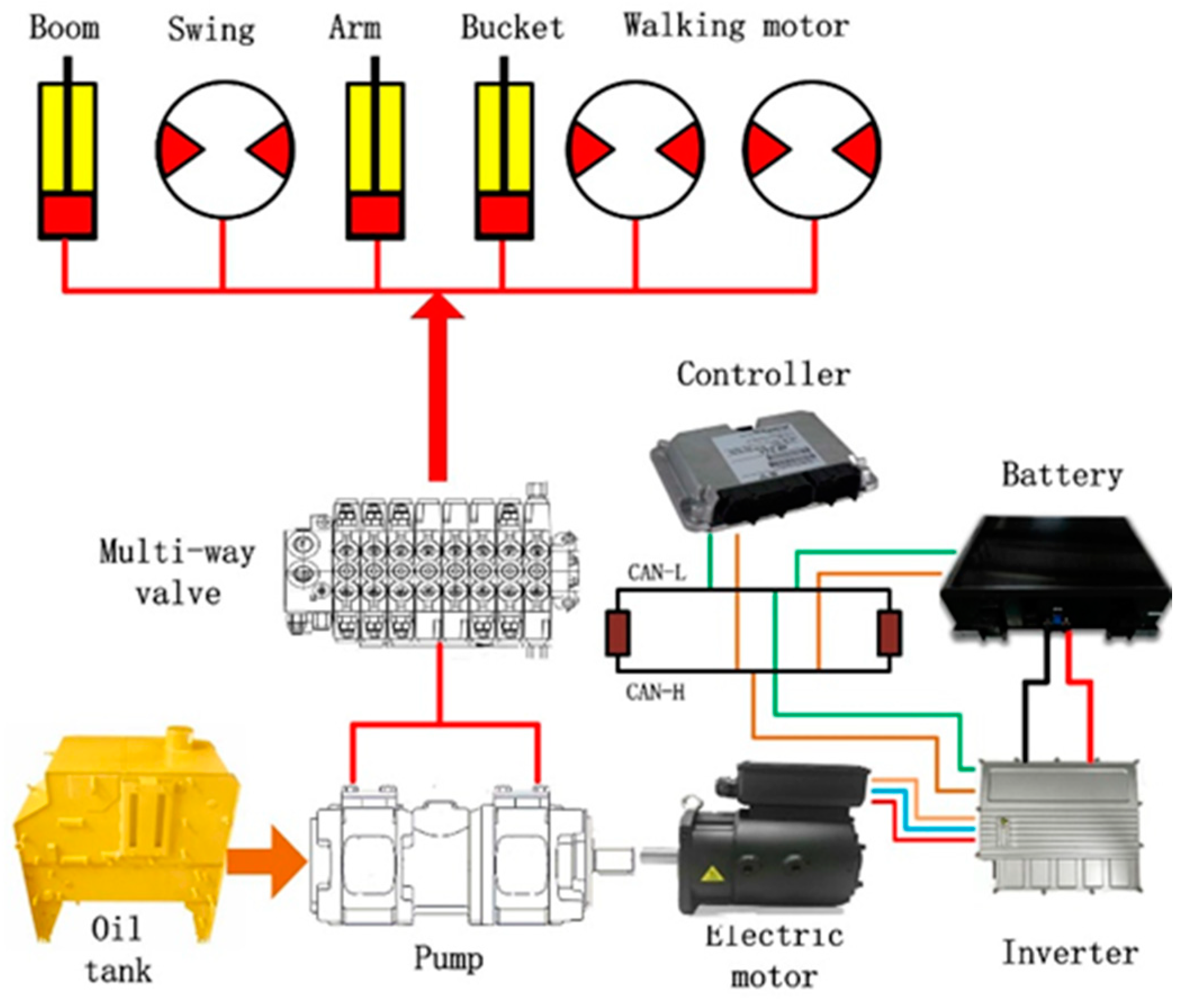 Boom
Swing
Arm
Bucket
Walking motor

Controller

Battery

Multi-way valve

CAN-L

CAN-H

Oil tank

Pump

Electric motor

Inverter