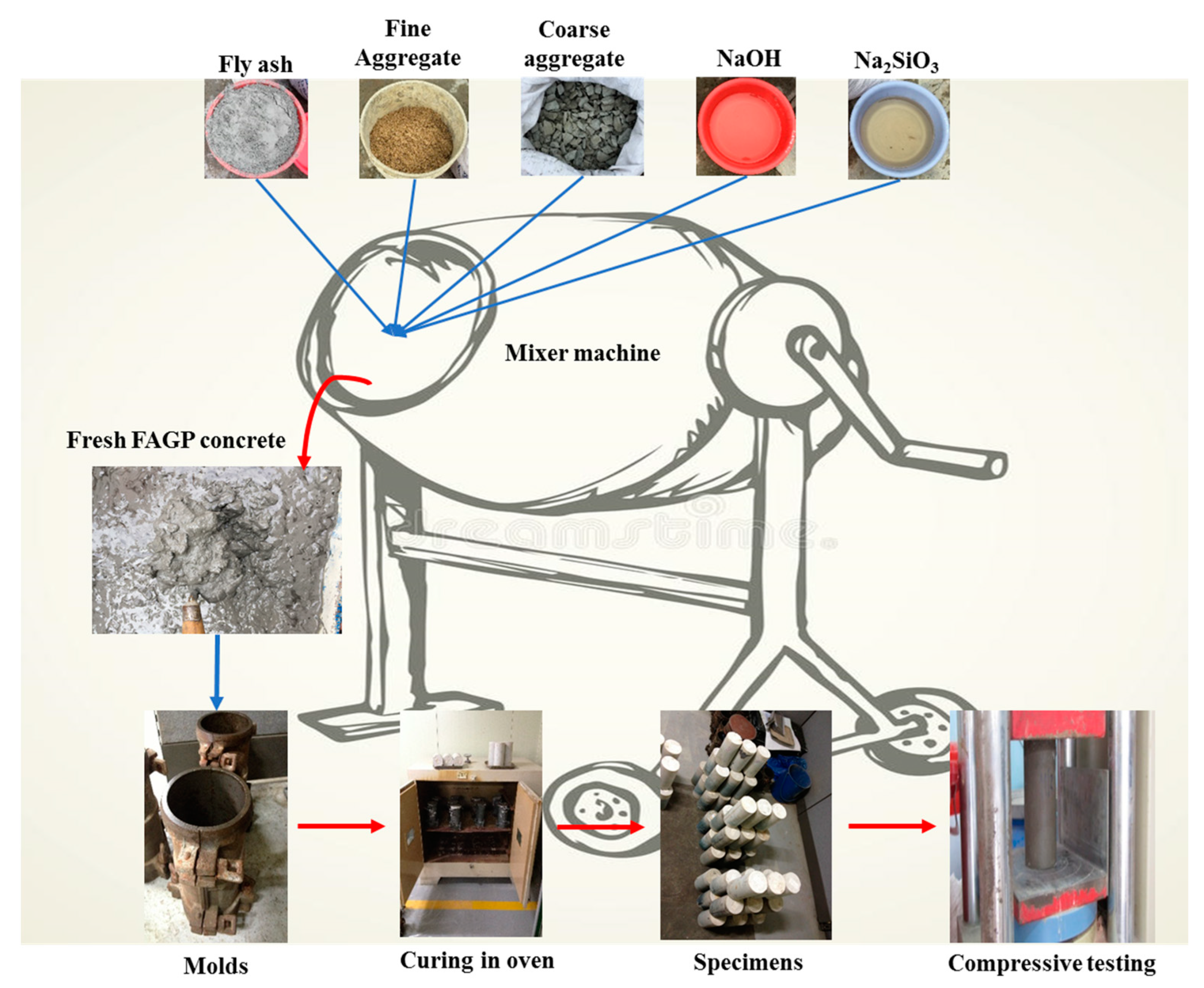 Fly ash

Fine Aggregate

Coarse aggregate

NaOH

$Na_2SiO_3$

Mixer machine

Fresh FAGP concrete

dreamstime

Molds

Curing in oven

Specimens

Compressive testing