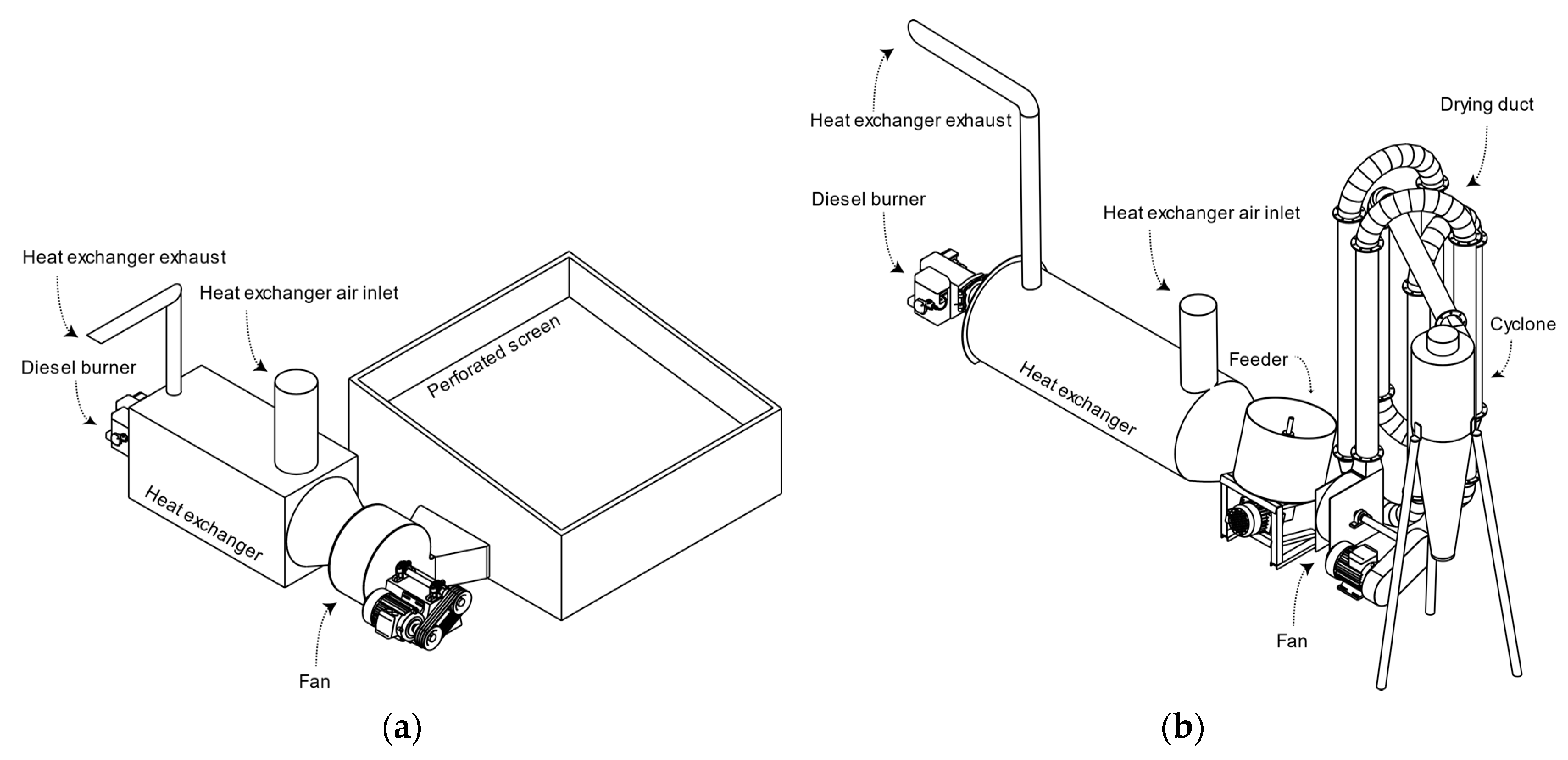 Heat exchanger exhaust
Heat exchanger air inlet
Diesel burner
Perforated screen
Heat exchanger
Fan
(a)

Heat exchanger exhaust
Diesel burner
Heat exchanger air inlet
Drying duct
Cyclone
Feeder
Heat exchanger
Fan
(b)