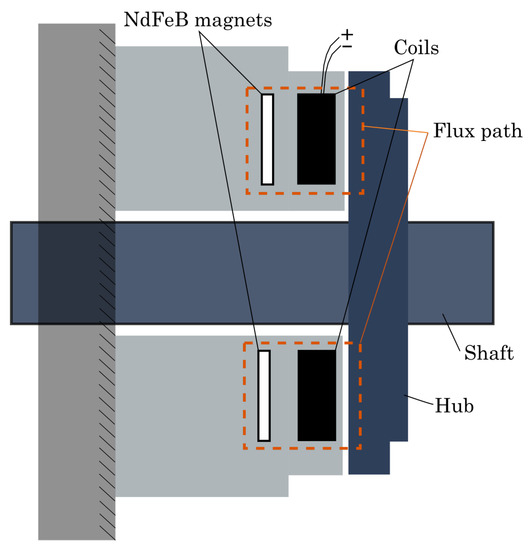 NdFeB magnets

+
−

Coils

Flux path

Shaft

Hub