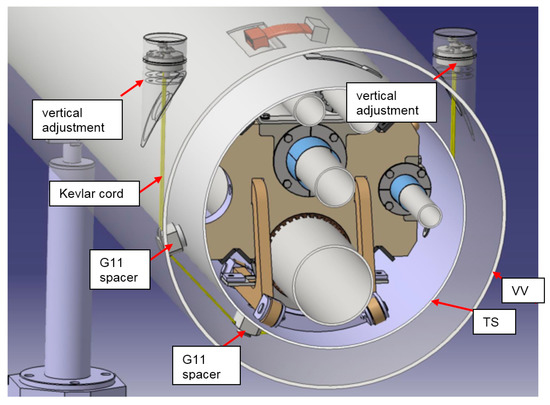 vertical adjustment

vertical adjustment

Kevlar cord

G11 spacer

G11 spacer

VV

TS