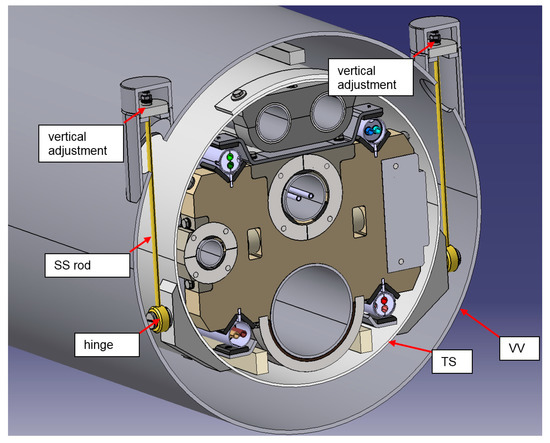 vertical adjustment

vertical adjustment

SS rod

hinge

TS

VV