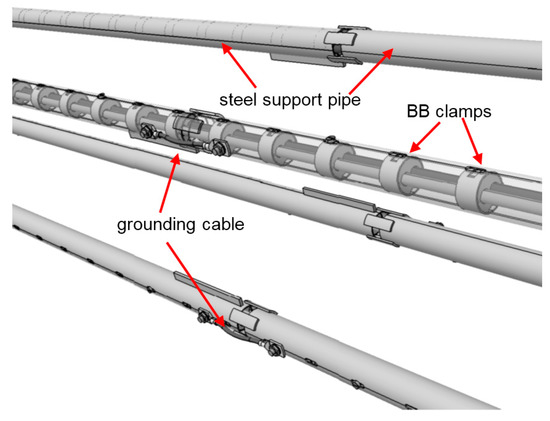 steel support pipe

BB clamps

grounding cable