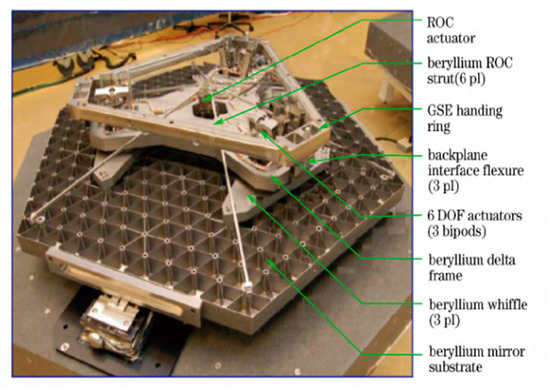 ROC actuator

beryllium ROC strut(6 pl)

GSE handing ring

backplane interface flexure (3 pl)

6 DOF actuators (3 bipods)

beryllium delta frame

beryllium whiffle (3 pl)

beryllium mirror substrate